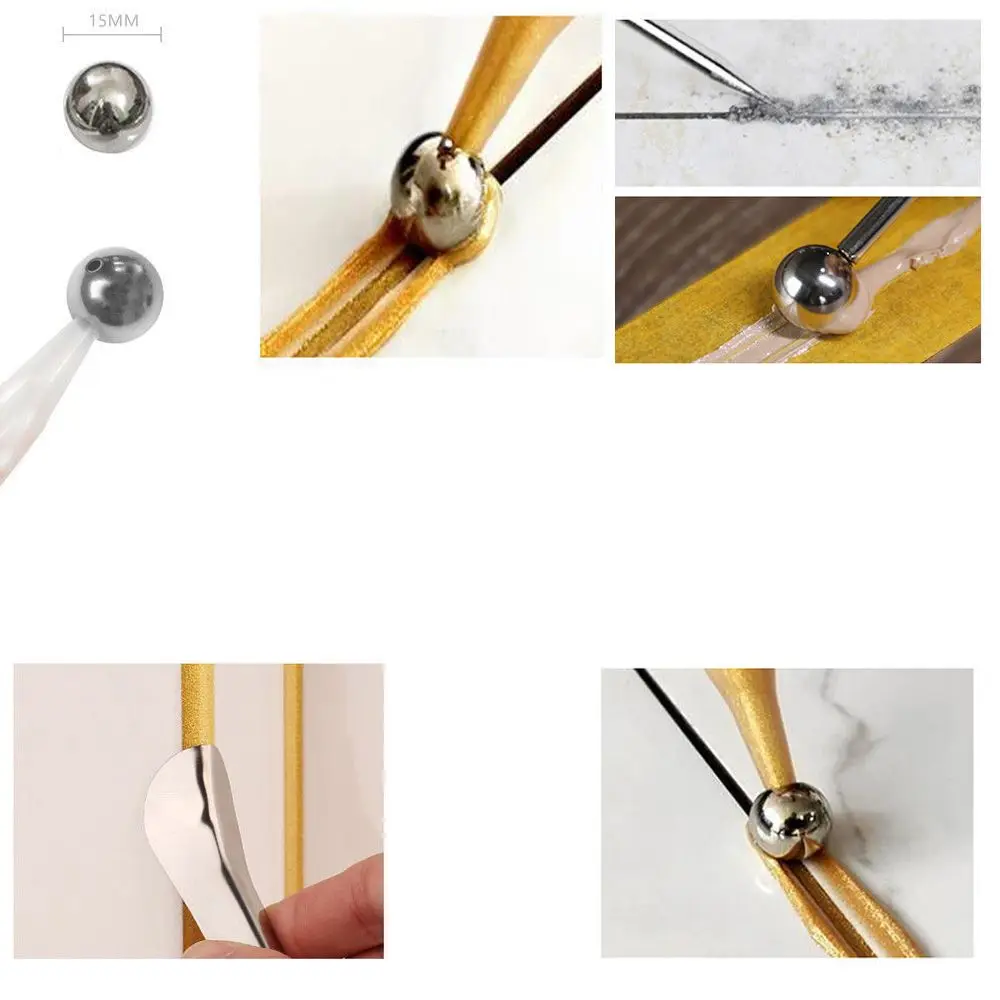 15MM