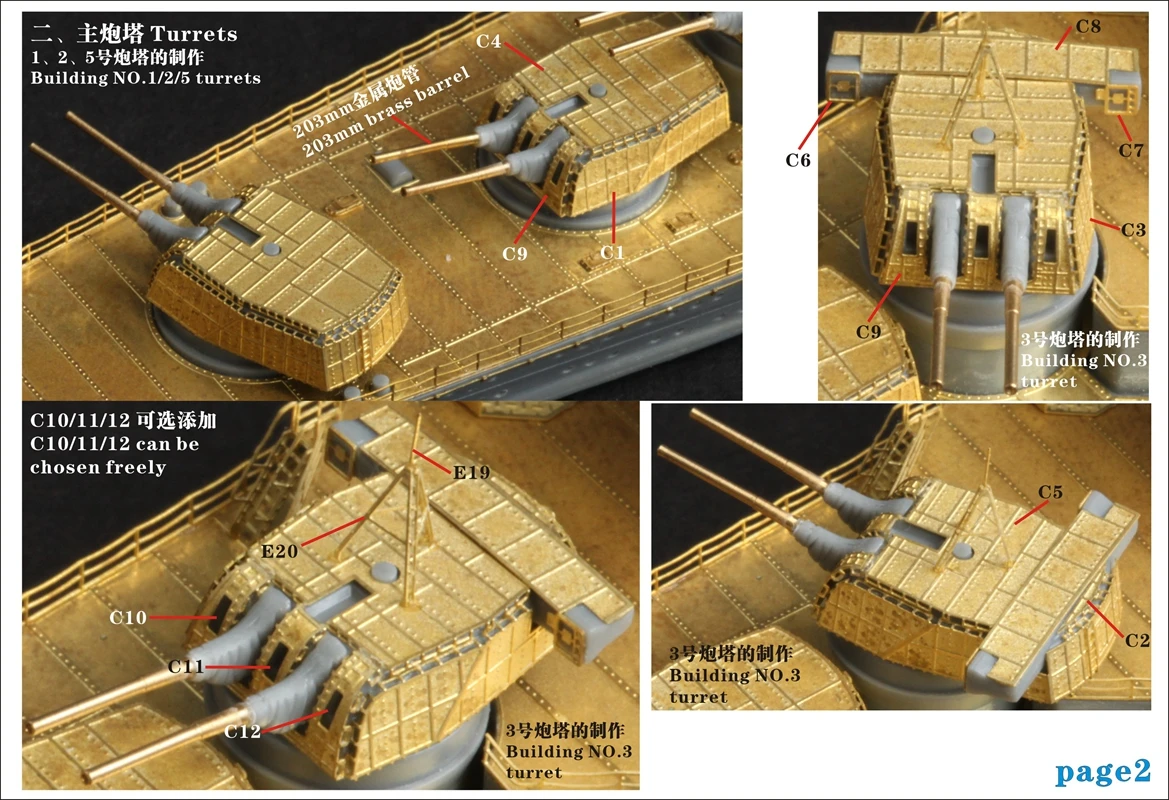 二、主炮塔 Turrets
1、2、5号炮塔的制作
Building NO.1/2/5 turrets

203mm金属炮管
203mm brass barrel

C4
C9
C1

C8
C6
C7
C3
C9
3号炮塔的制作
Building NO.3 turret

C10/11/12 可选添加
C10/11/12 can be chosen freely

E19
E20
C10
C11
C12
3号炮塔的制作
Building NO.3 turret

C5
C2
3号炮塔的制作
Building NO.3 turret

page2