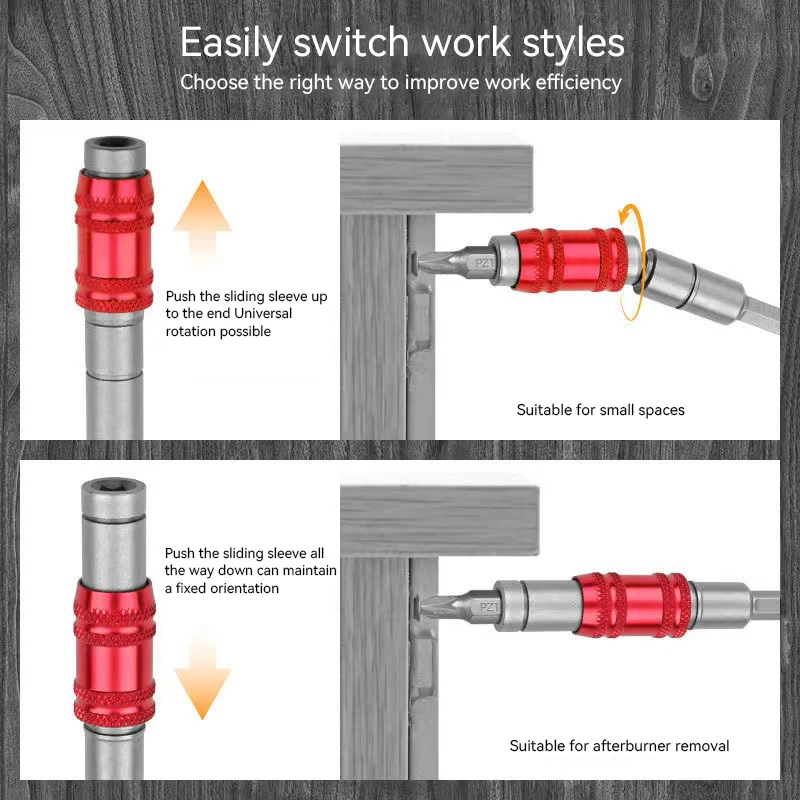 Easily switch work styles
Choose the right way to improve work efficiency

Push the sliding sleeve up to the end Universal rotation possible

PZ1

Suitable for small spaces

Push the sliding sleeve all the way down can maintain a fixed orientation

PZ1

Suitable for afterburner removal