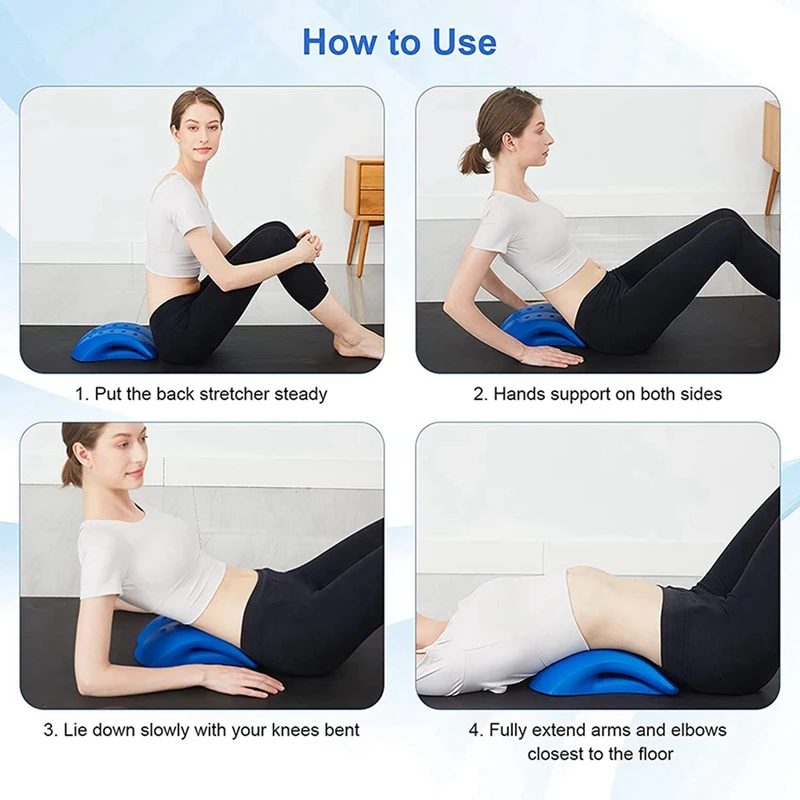 How to Use

1. Put the back stretcher steady

2. Hands support on both sides

3. Lie down slowly with your knees bent

4. Fully extend arms and elbows closest to the floor