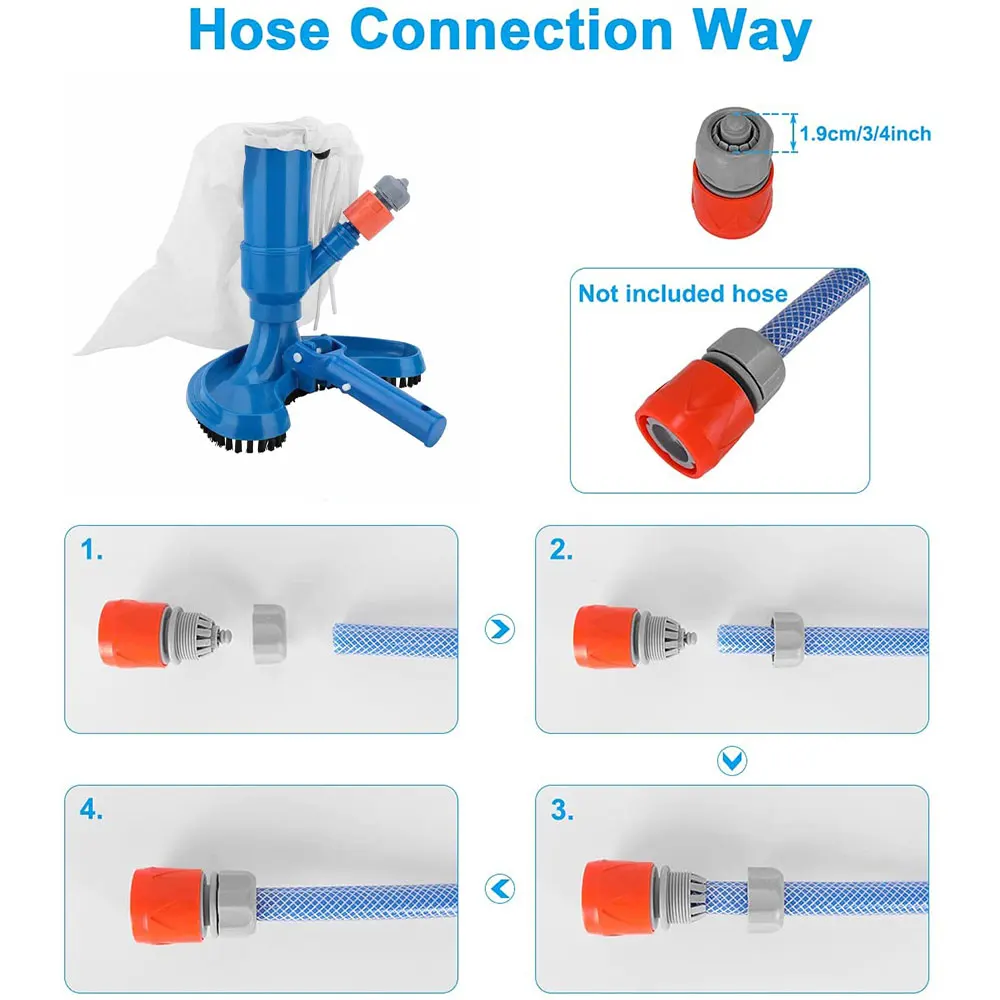 Hose Connection Way

1.9cm/3/4inch

Not included hose

1.

2.

4.

3.