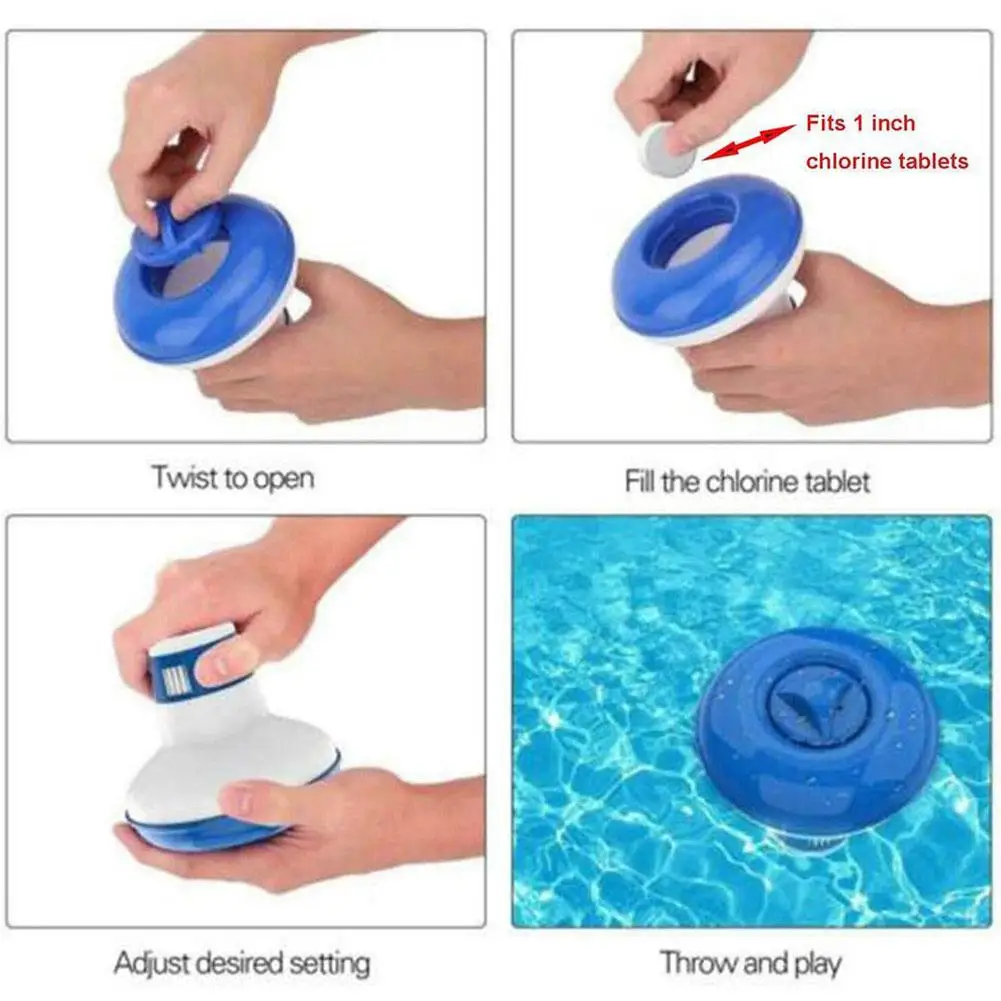 Fits 1 inch chlorine tablets

Twist to open

Fill the chlorine tablet

Adjust desired setting

Throw and play