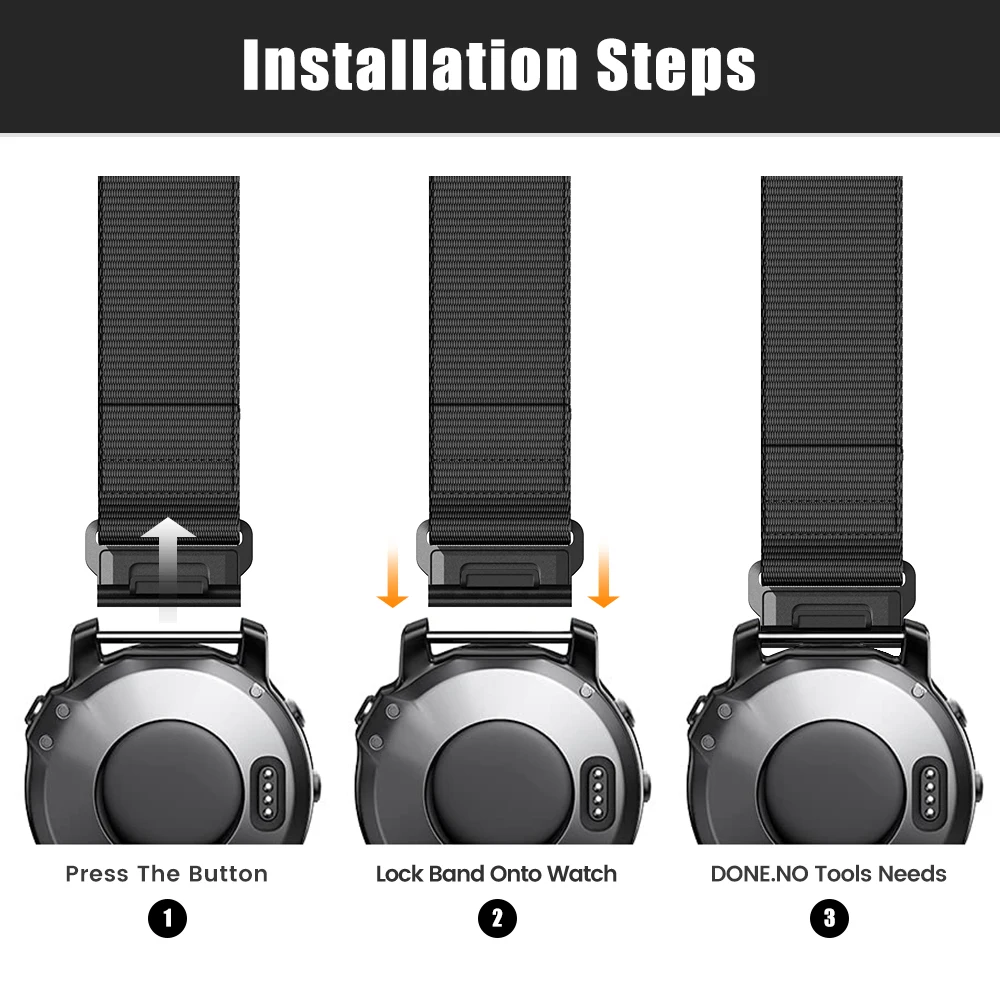 Installation Steps

Press The Button

1

Lock Band Onto Watch

2

DONE.NO Tools Needs

3