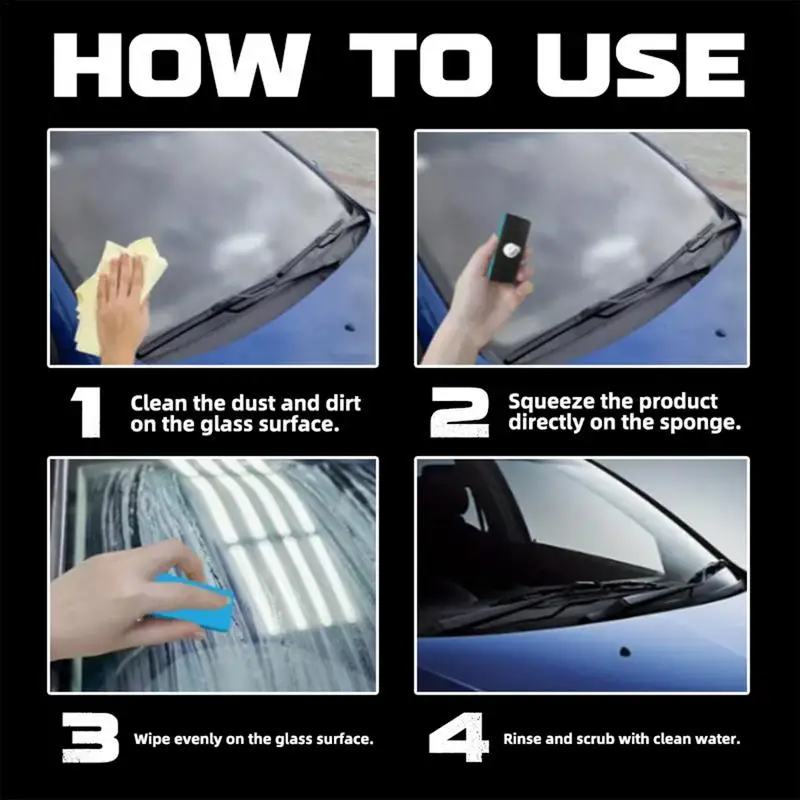 HOW TO USE

1 Clean the dust and dirt on the glass surface.

2 Squeeze the product directly on the sponge.

3 Wipe evenly on the glass surface.

4 Rinse and scrub with clean water.