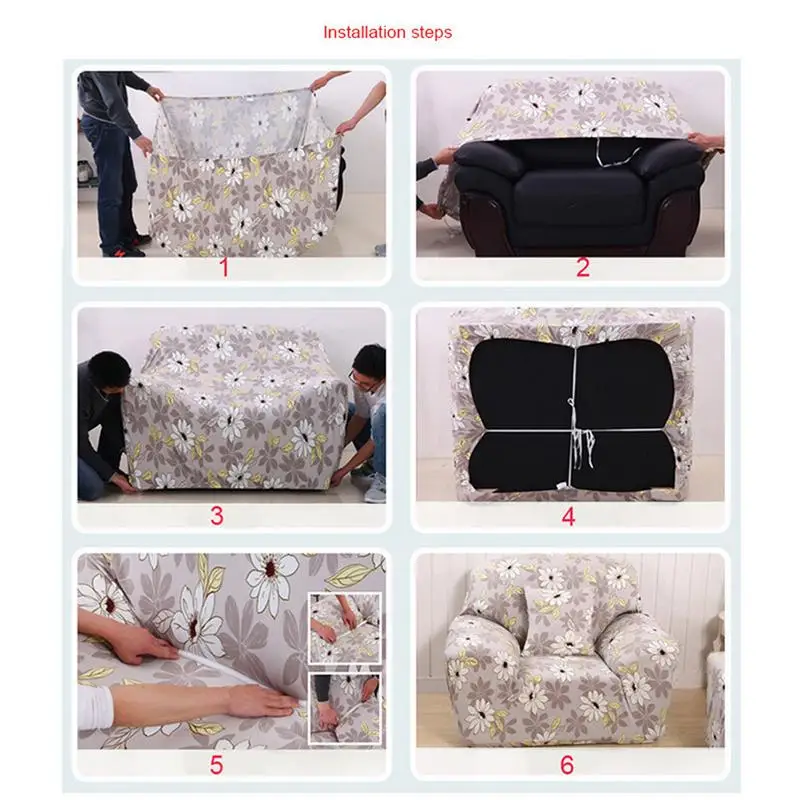 Installation steps

1

2

3

4

5

6