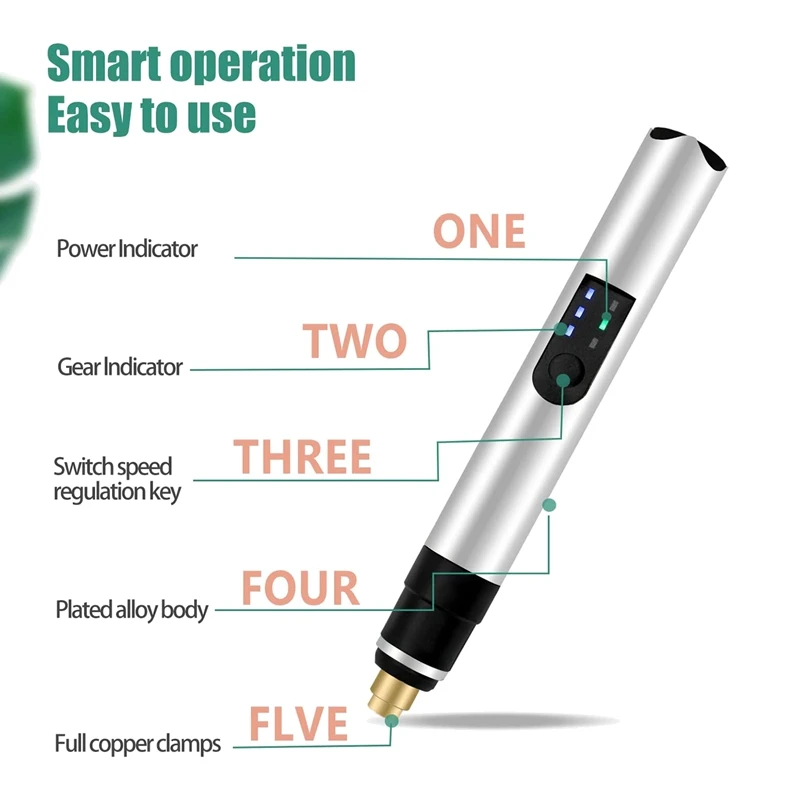 Smart operation
Easy to use

ONE

Power Indicator

TWO

Gear Indicator

THREE

Switch speed regulation key

FOUR

Plated alloy body

FLVE

Full copper clamps