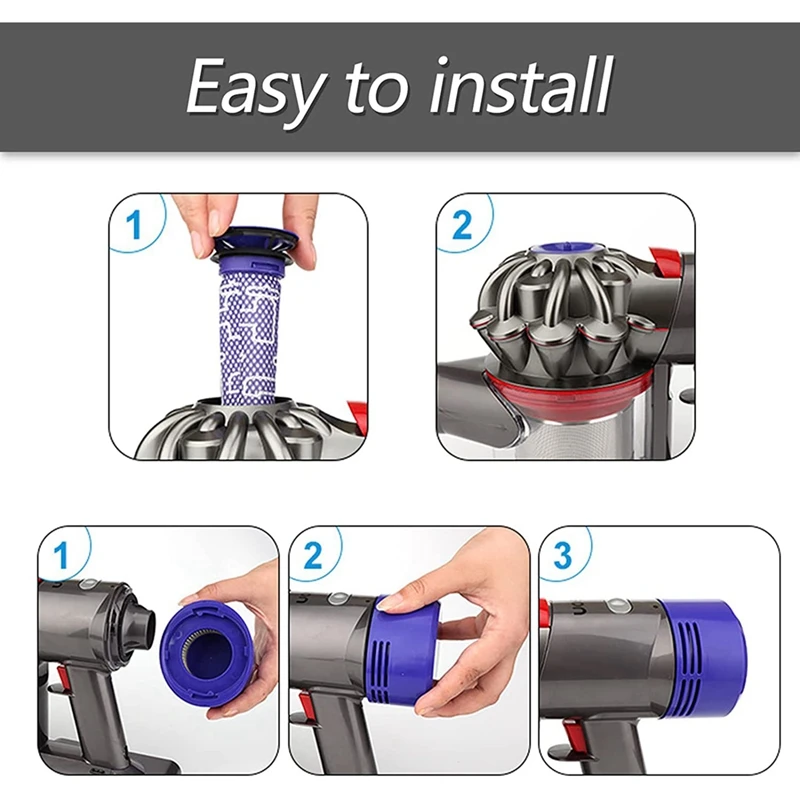 Easy to install

1

2

1

2

3