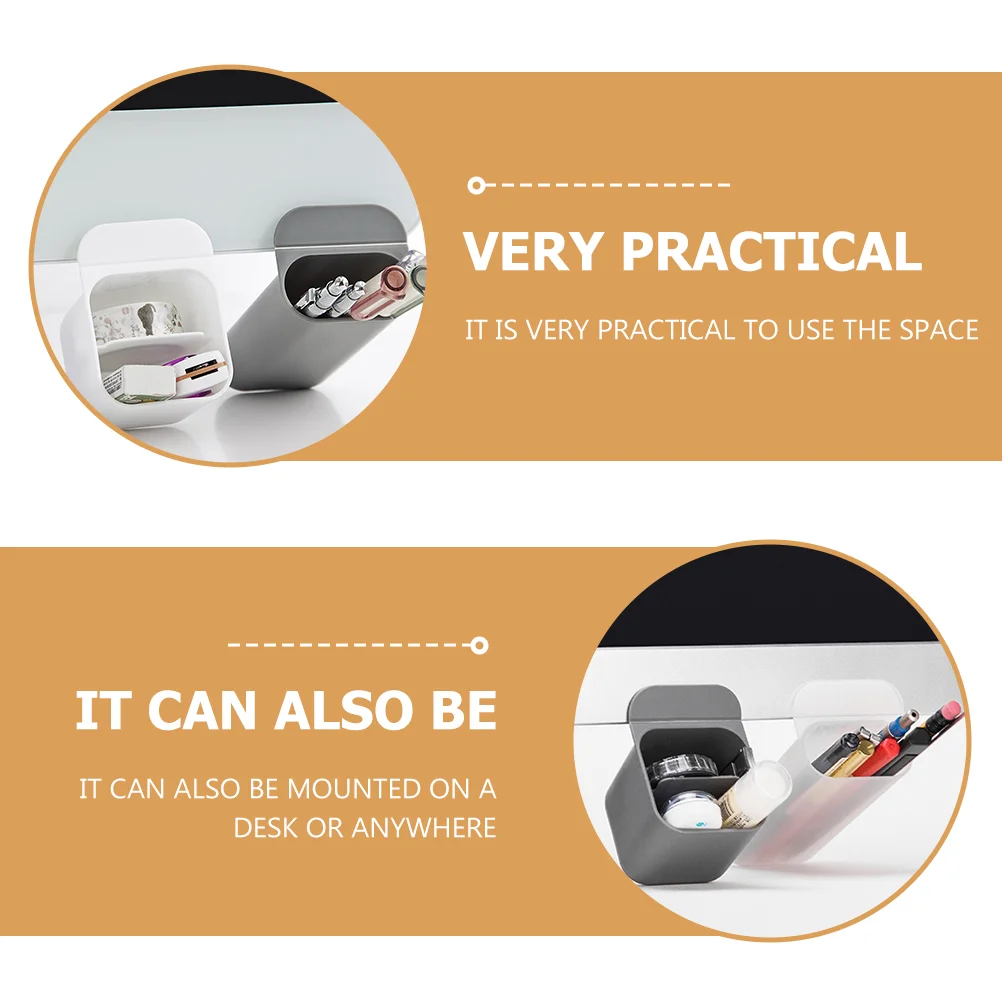 VERY PRACTICAL

IT IS VERY PRACTICAL TO USE THE SPACE

IT CAN ALSO BE

IT CAN ALSO BE MOUNTED ON A DESK OR ANYWHERE