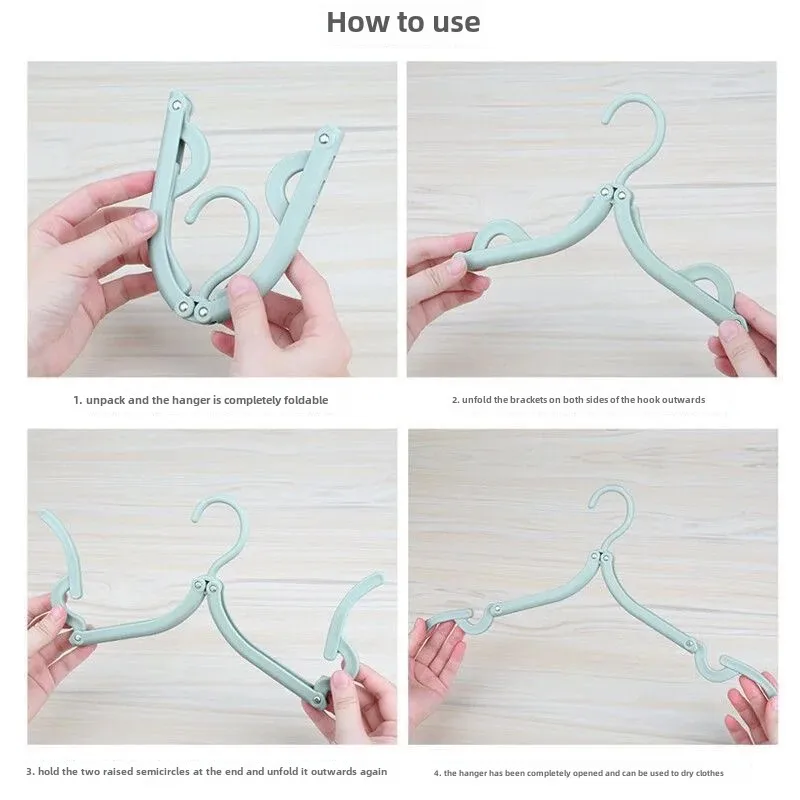 How to use

1. unpack and the hanger is completely foldable

2. unfold the brackets on both sides of the hook outwards

3. hold the two raised semicircles at the end and unfold it outwards again

4. the hanger has been completely opened and can be used to dry clothes