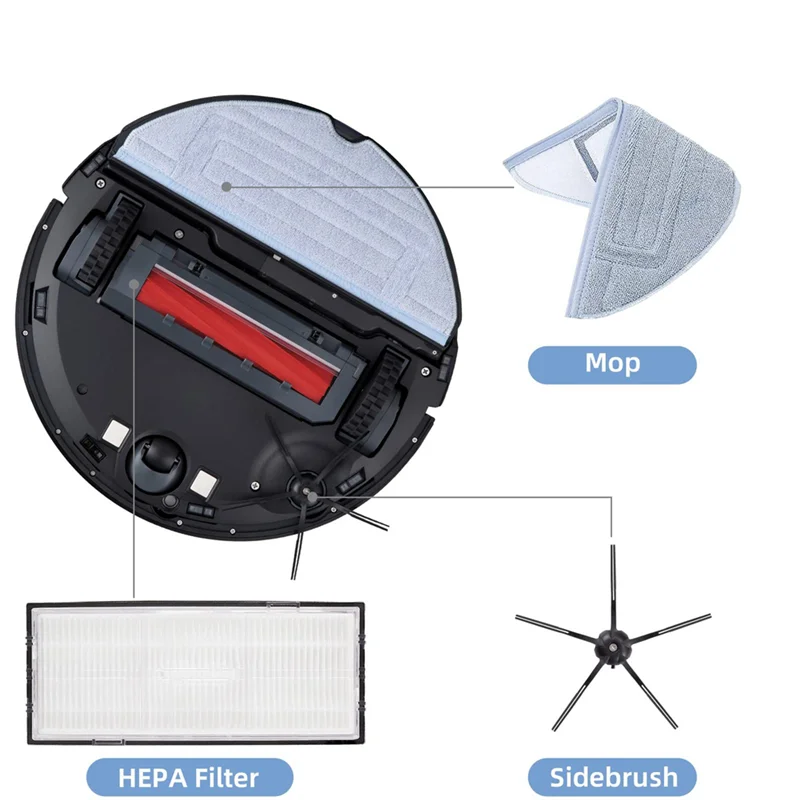 Mop

HEPA Filter

Sidebrush