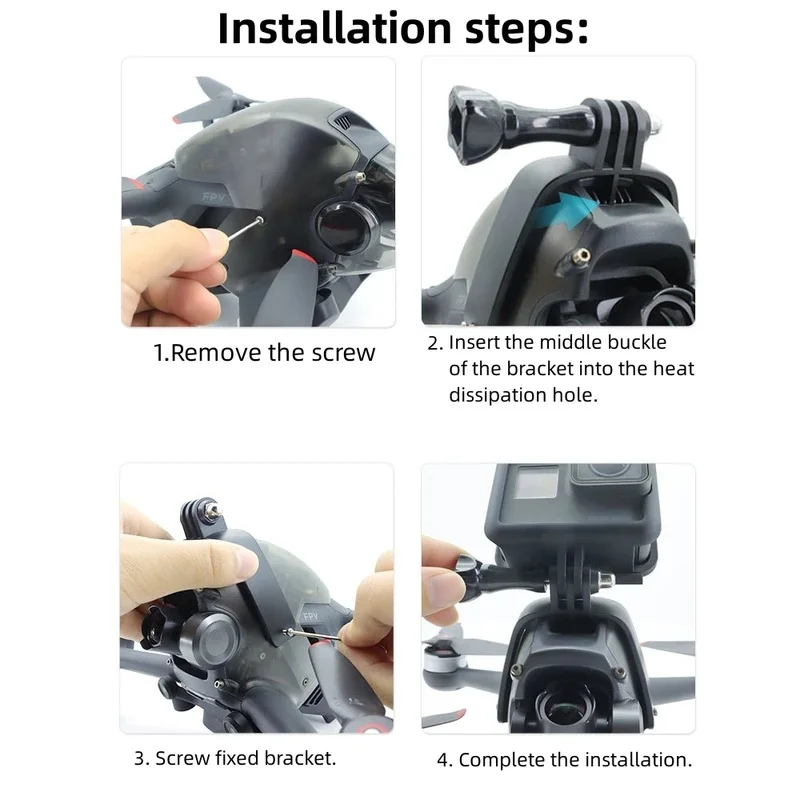 Installation steps:

FPV

1.Remove the screw

2. Insert the middle buckle of the bracket into the heat dissipation hole.

FPV

3. Screw fixed bracket.

4. Complete the installation.