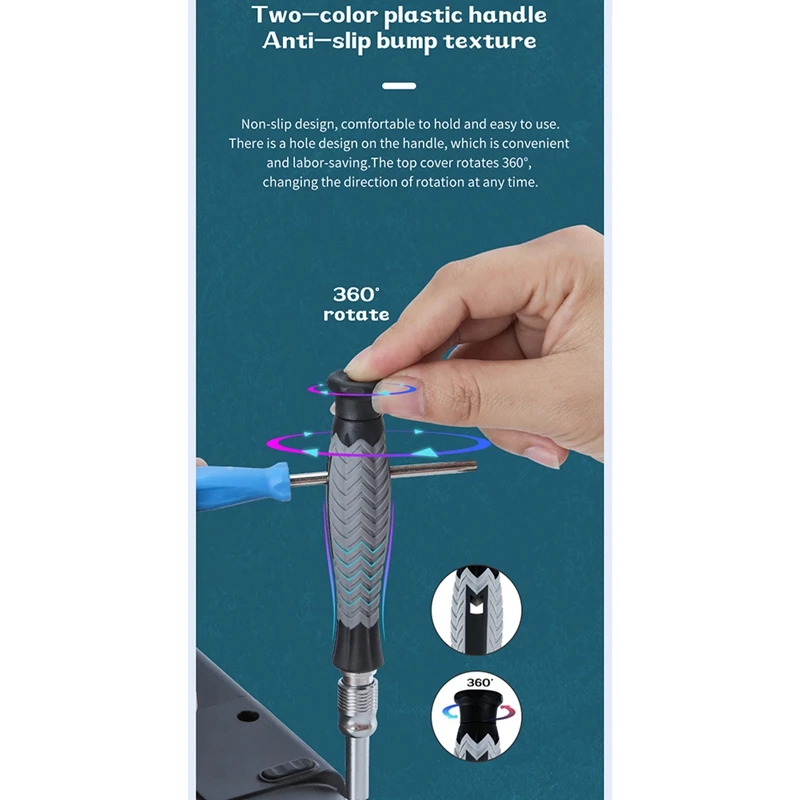 Two—color plastic handle
Anti—slip bump texture

Non-slip design, comfortable to hold and easy to use. There is a hole design on the handle, which is convenient and labor-saving.The top cover rotates 360°, changing the direction of rotation at any time.

360°
rotate

360°