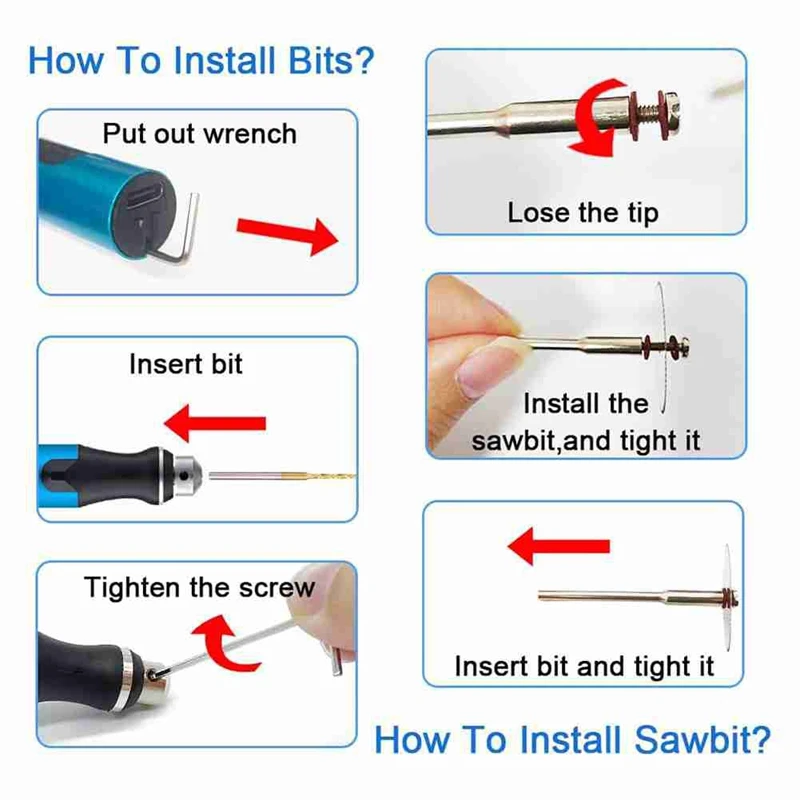 How To Install Bits?

Put out wrench

Insert bit

Tighten the screw

Lose the tip

Install the sawbit,and tight it

Insert bit and tight it

How To Install Sawbit?