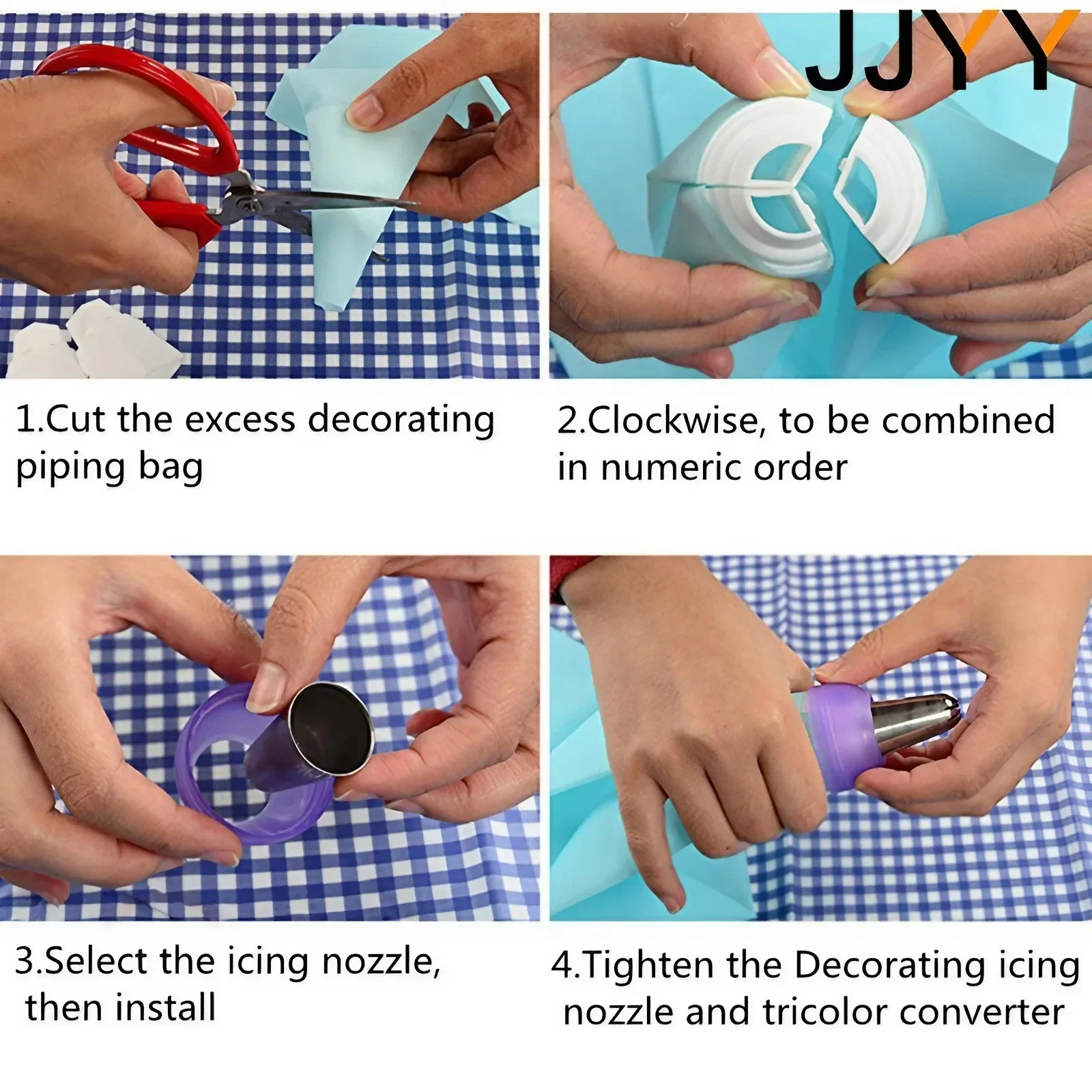 JJYY

1.Cut the excess decorating piping bag

2.Clockwise, to be combined in numeric order

3.Select the icing nozzle, then install

4.Tighten the Decorating icing nozzle and tricolor converter