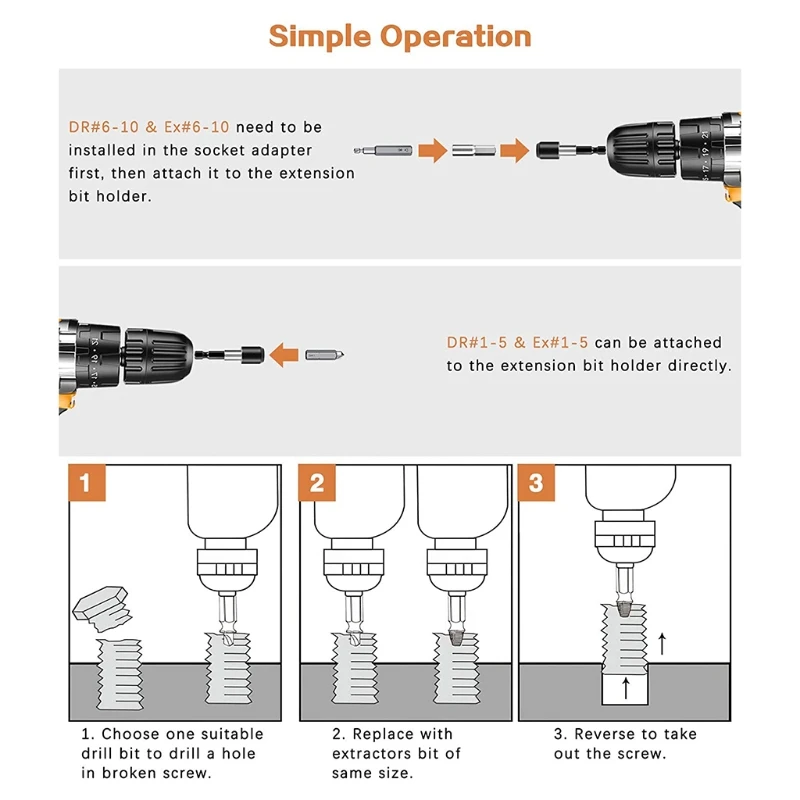 Simple Operation

DR#6-10 & Ex#6-10 need to be installed in the socket adapter first, then attach it to the extension bit holder.

DR#1-5 & Ex#1-5 can be attached to the extension bit holder directly.

1

2

3

1. Choose one suitable drill bit to drill a hole in broken screw.

2. Replace with extractors bit of same size.

3. Reverse to take out the screw.