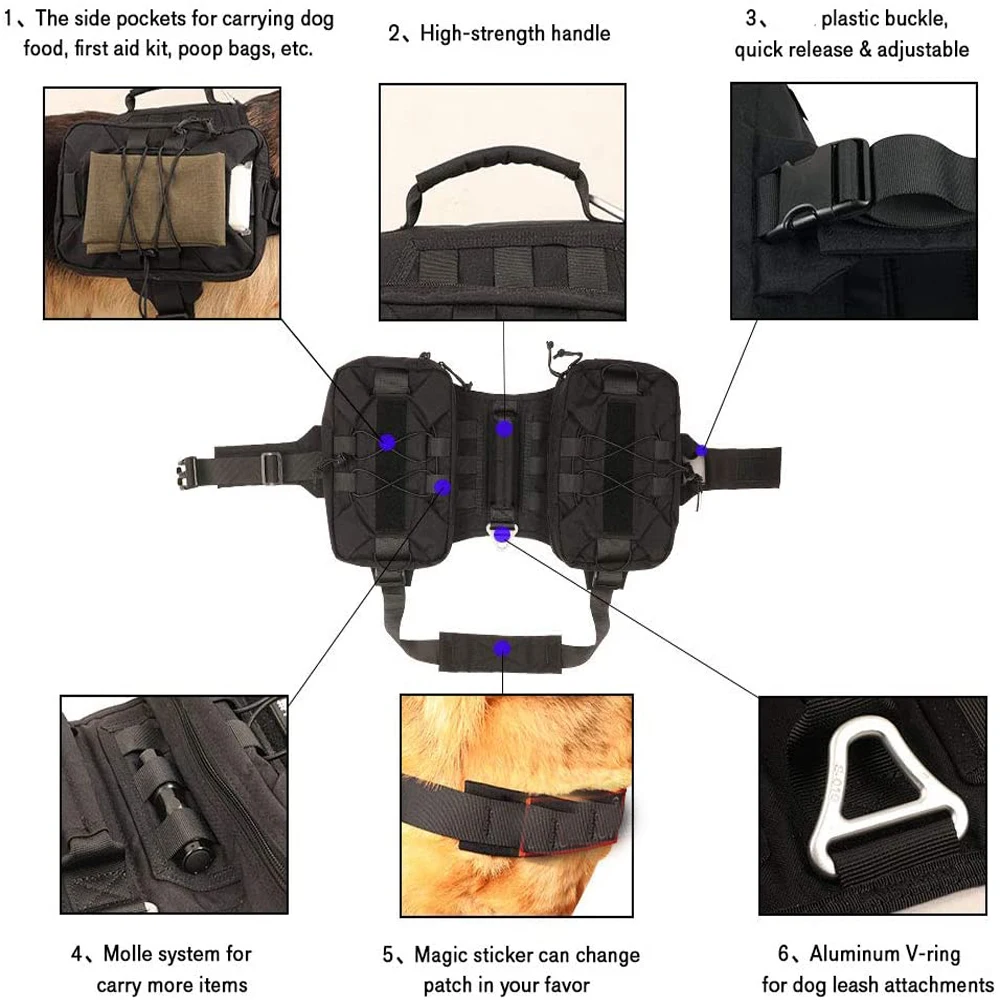 1、The side pockets for carrying dog food, first aid kit, poop bags, etc.

2、High-strength handle

3、 plastic buckle, quick release & adjustable

4、Molle system for carry more items

5、Magic sticker can change patch in your favor

6、Aluminum V-ring for dog leash attachments