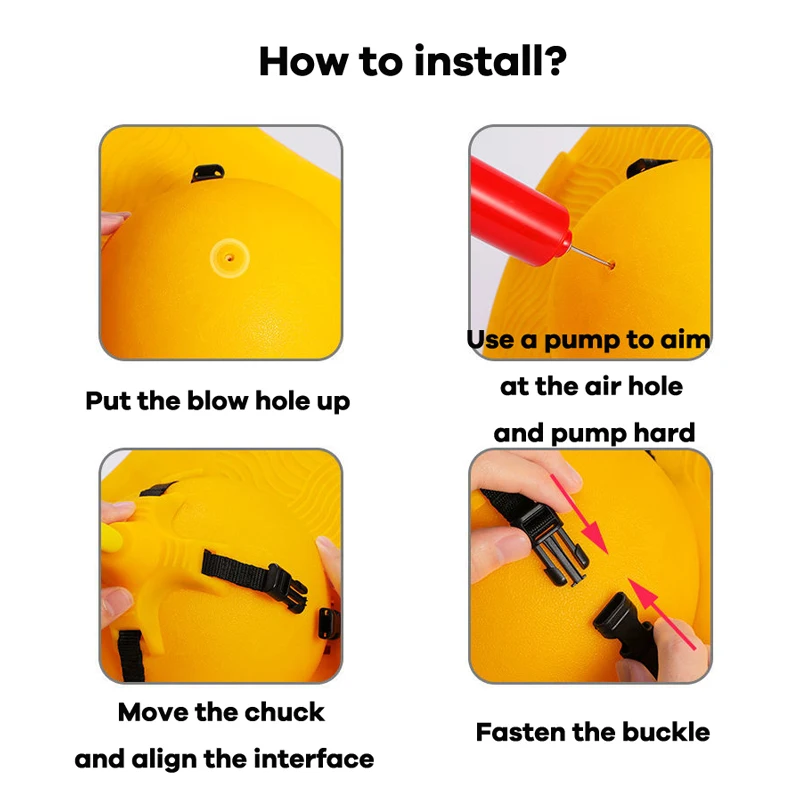 How to install?

Put the blow hole up

Use a pump to aim at the air hole and pump hard

Move the chuck and align the interface

Fasten the buckle