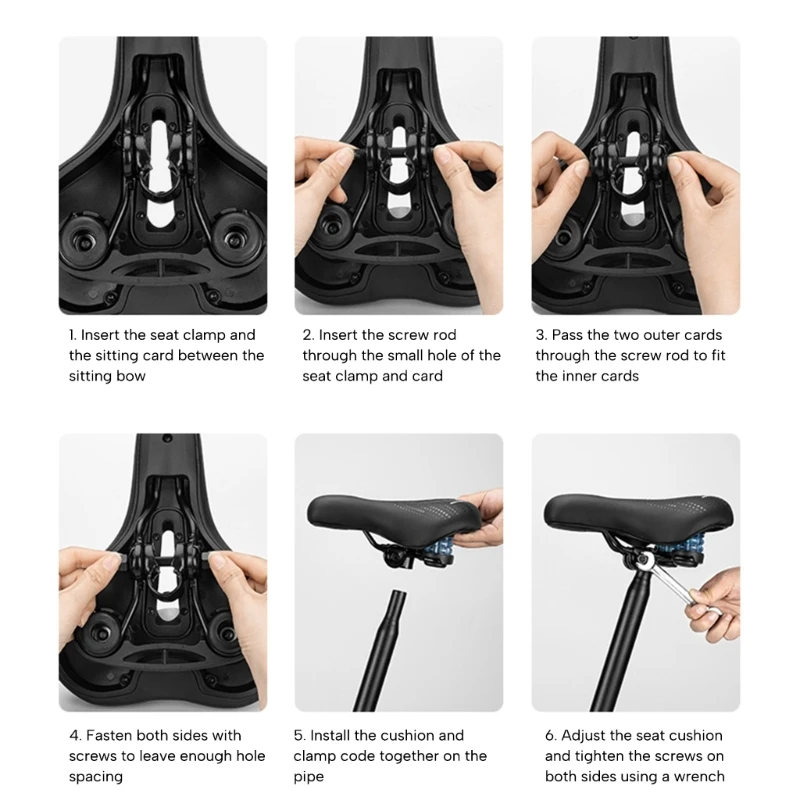 1. Insert the seat clamp and the sitting card between the sitting bow

2. Insert the screw rod through the small hole of the seat clamp and card

3. Pass the two outer cards through the screw rod to fit the inner cards

4. Fasten both sides with screws to leave enough hole spacing

5. Install the cushion and clamp code together on the pipe

6. Adjust the seat cushion and tighten the screws on both sides using a wrench