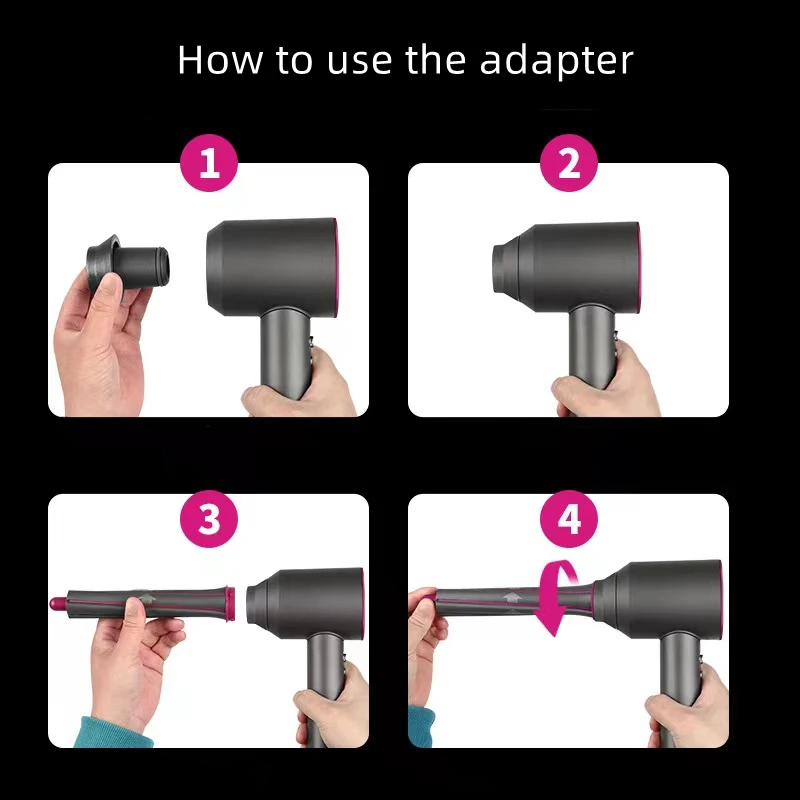 How to use the adapter

1

2

3

4