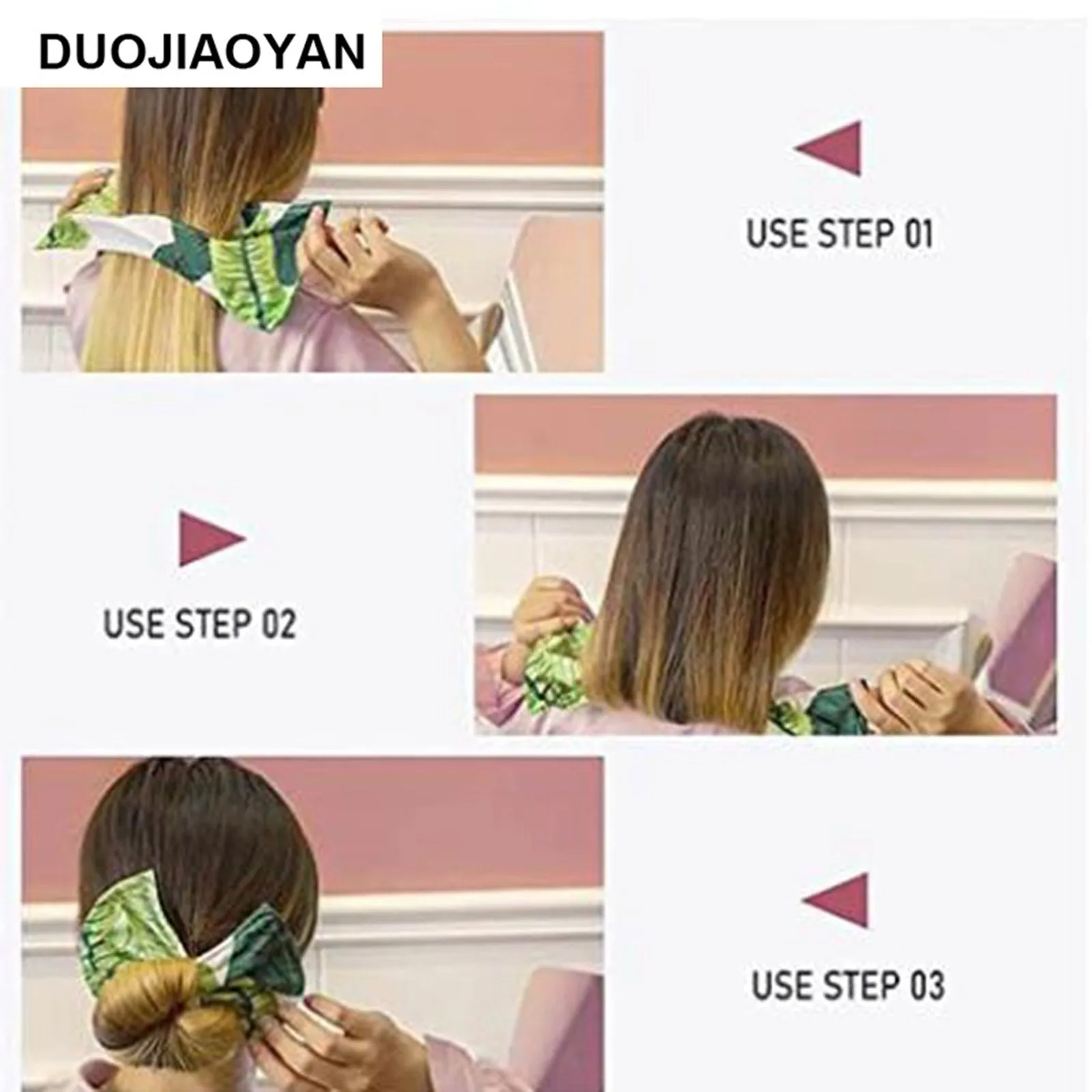 DUOJIAOYAN

USE STEP 01

USE STEP 02

USE STEP 03