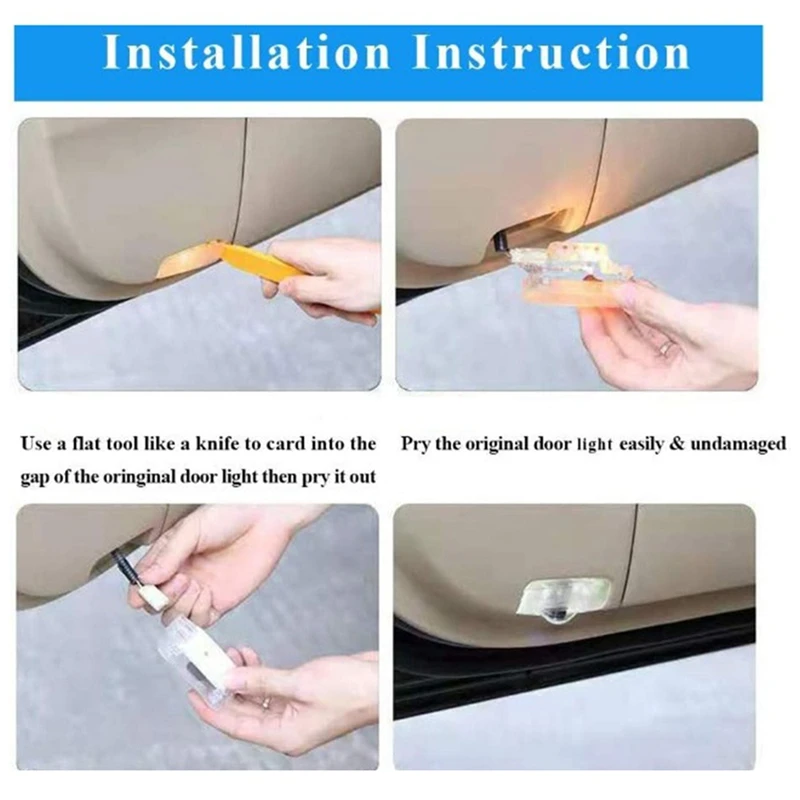 Installation Instruction

Use a flat tool like a knife to card into the gap of the oringinal door light then pry it out

Pry the original door light easily & undamaged