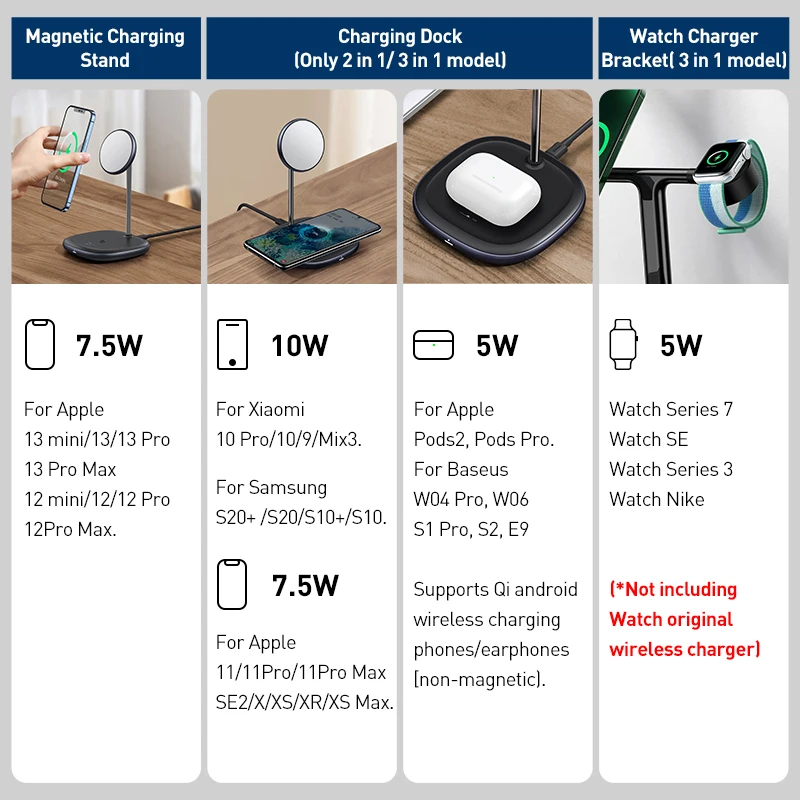 Magnetic Charging Stand

7.5W

For Apple
13 mini/13/13 Pro
13 Pro Max
12 mini/12/12 Pro
12Pro Max.

Charging Dock
(Only 2 in 1/ 3 in 1 model)

10W

For Xiaomi
10 Pro/10/9/Mix3.

For Samsung
S20+ /S20/S10+/S10.

7.5W

For Apple
11/11Pro/11Pro Max
SE2/X/XS/XR/XS Max.

5W

For Apple
Pods2, Pods Pro.
For Baseus
W04 Pro, W06
S1 Pro, S2, E9

Supports Qi android wireless charging phones/earphones (non-magnetic).

Watch Charger Bracket( 3 in 1 model)

5W

Watch Series 7
Watch SE
Watch Series 3
Watch Nike

(*Not including Watch original wireless charger)