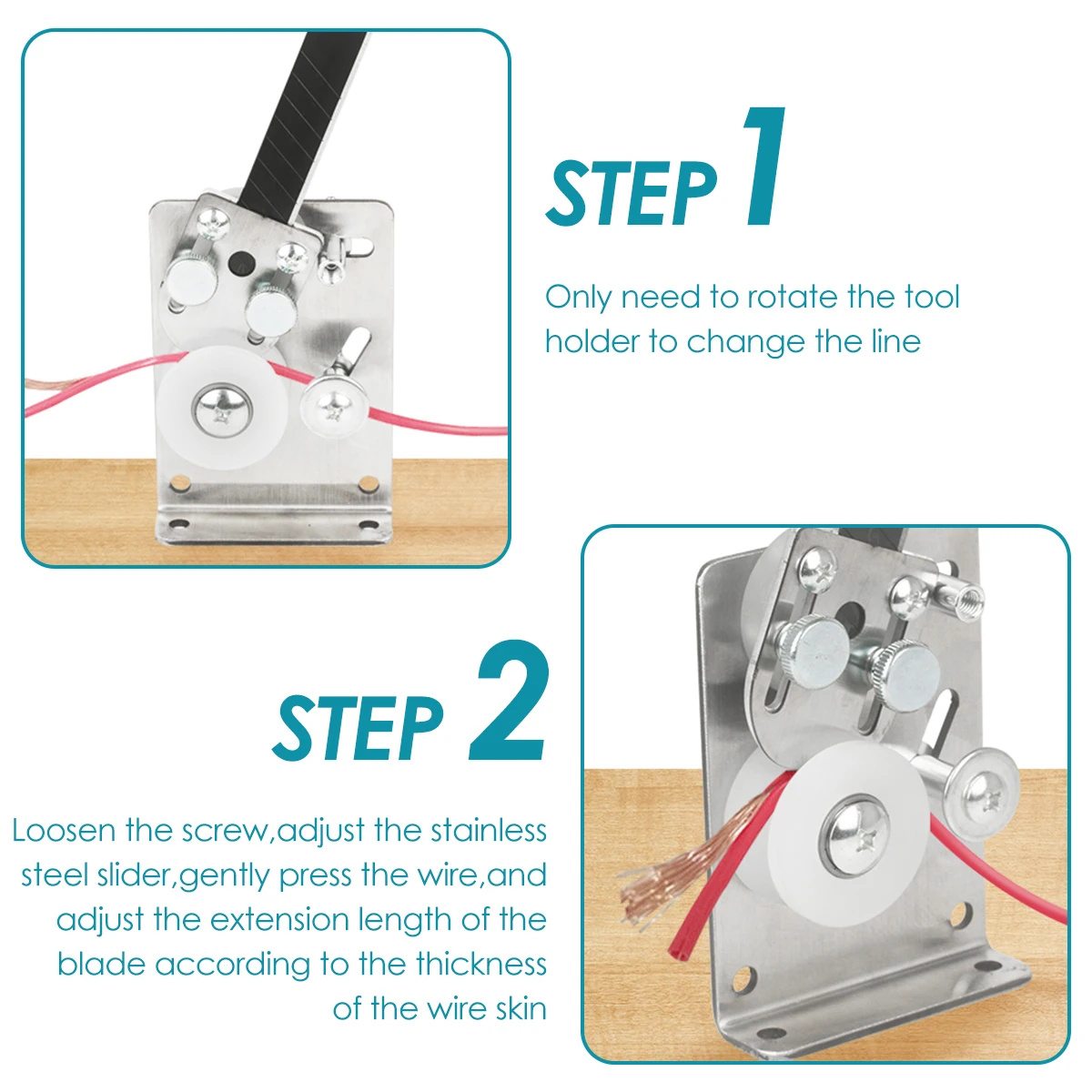 STEP 1

Only need to rotate the tool holder to change the line

STEP 2

Loosen the screw,adjust the stainless steel slider,gently press the wire,and adjust the extension length of the blade according to the thickness of the wire skin