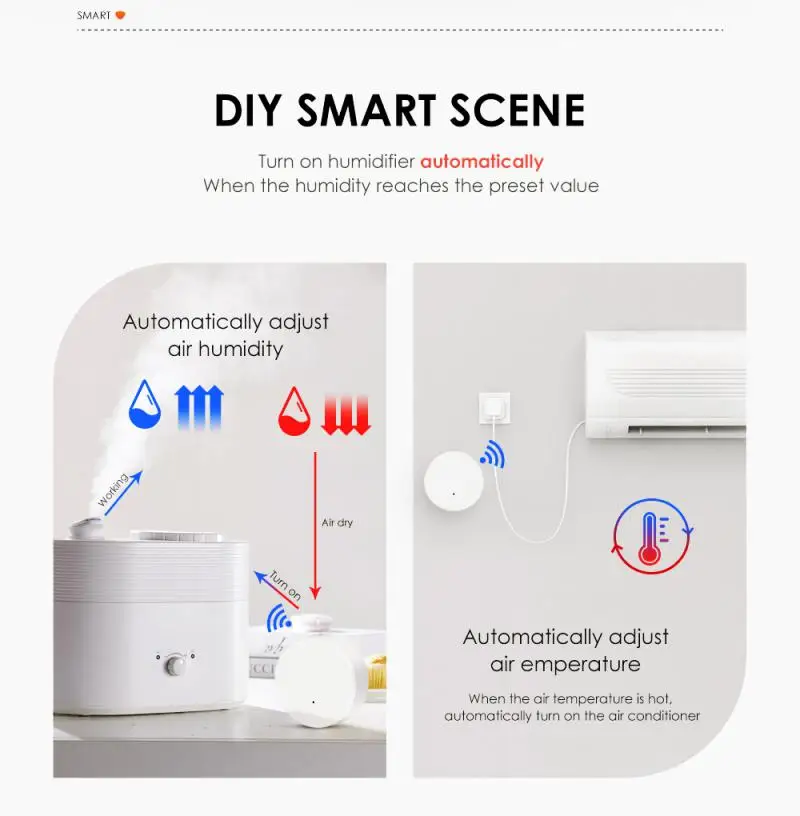 SMART

DIY SMART SCENE

Turn on humidifier automatically
When the humidity reaches the preset value

Automatically adjust
air humidity

Working

Air dry

Turn on

Automatically adjust
air emperature

When the air temperature is hot,
automatically turn on the air conditioner