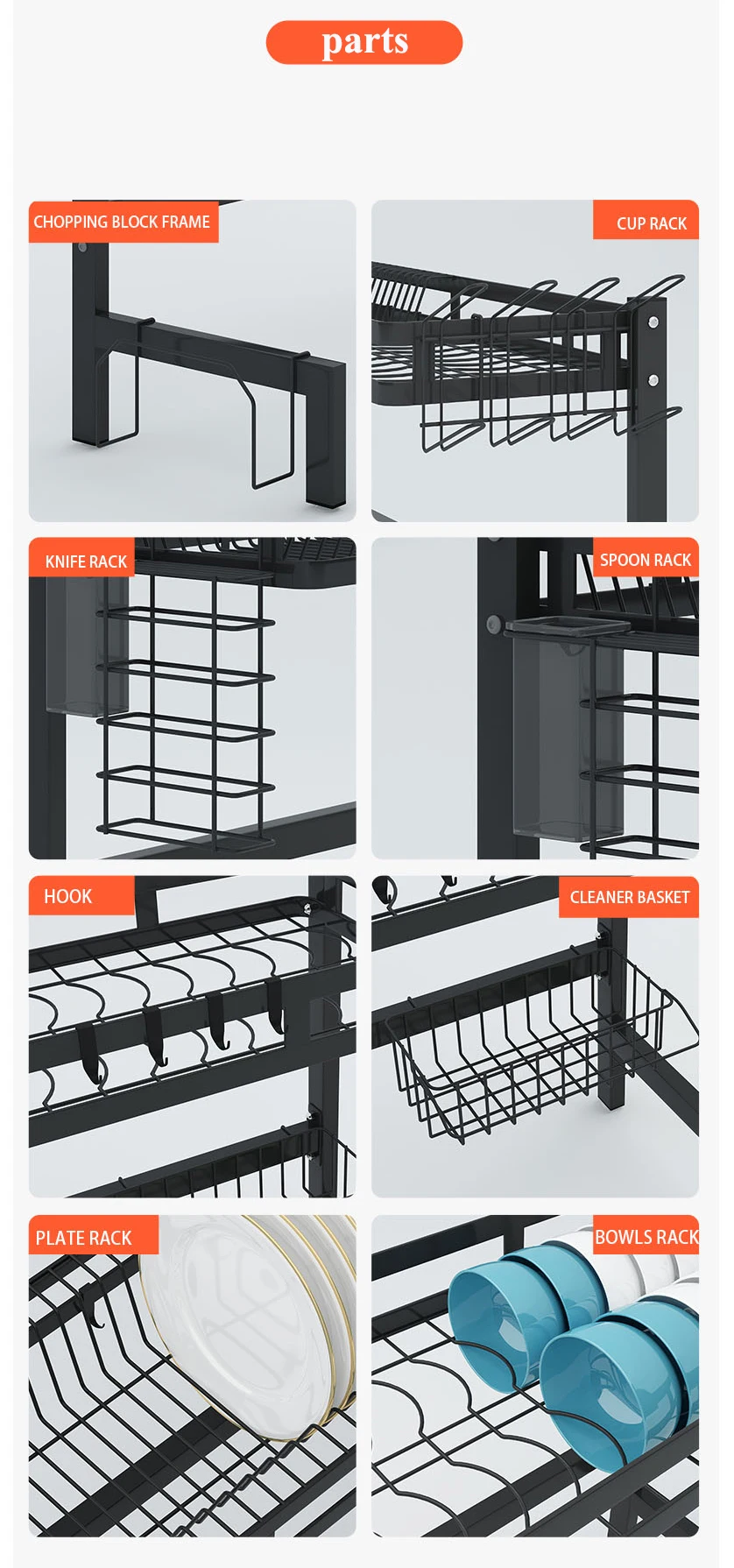 parts

CHOPPING BLOCK FRAME

CUP RACK

KNIFE RACK

SPOON RACK

HOOK

CLEANER BASKET

PLATE RACK

BOWLS RACK