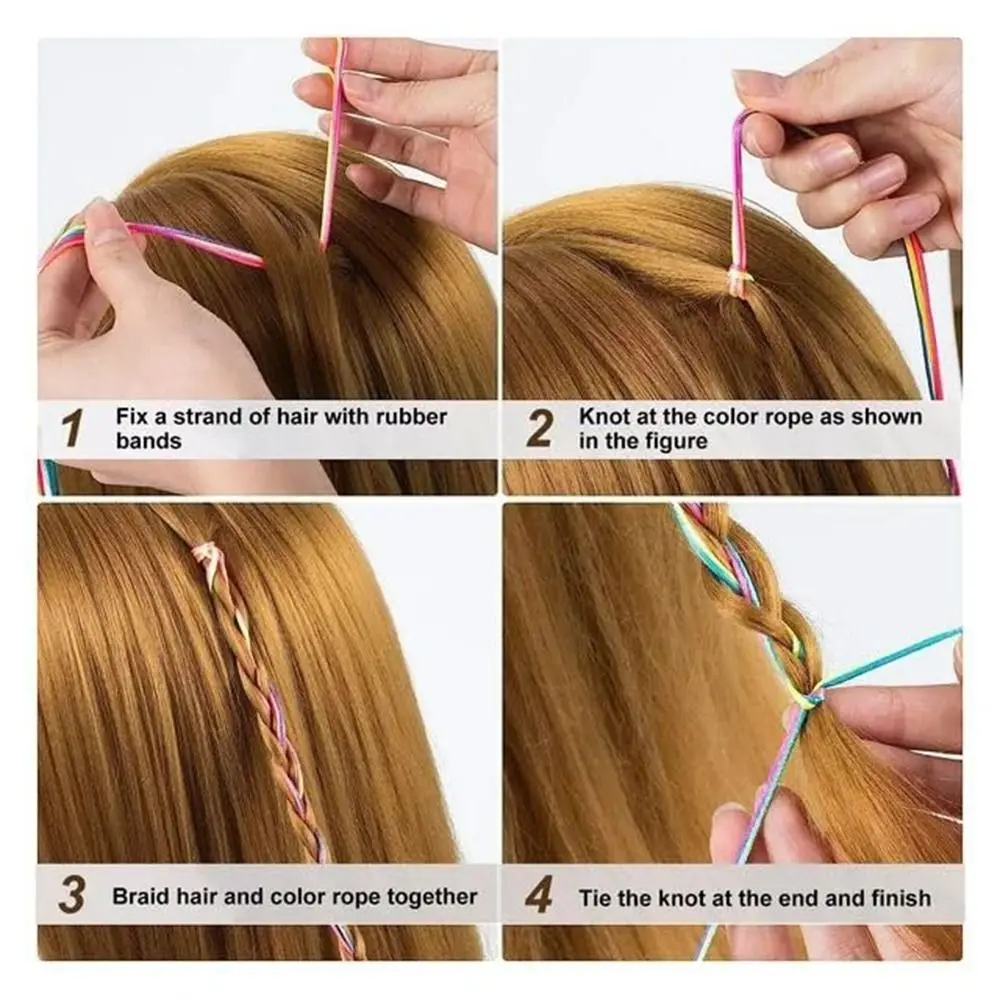 1 Fix a strand of hair with rubber bands

2 Knot at the color rope as shown in the figure

3 Braid hair and color rope together

4 Tie the knot at the end and finish