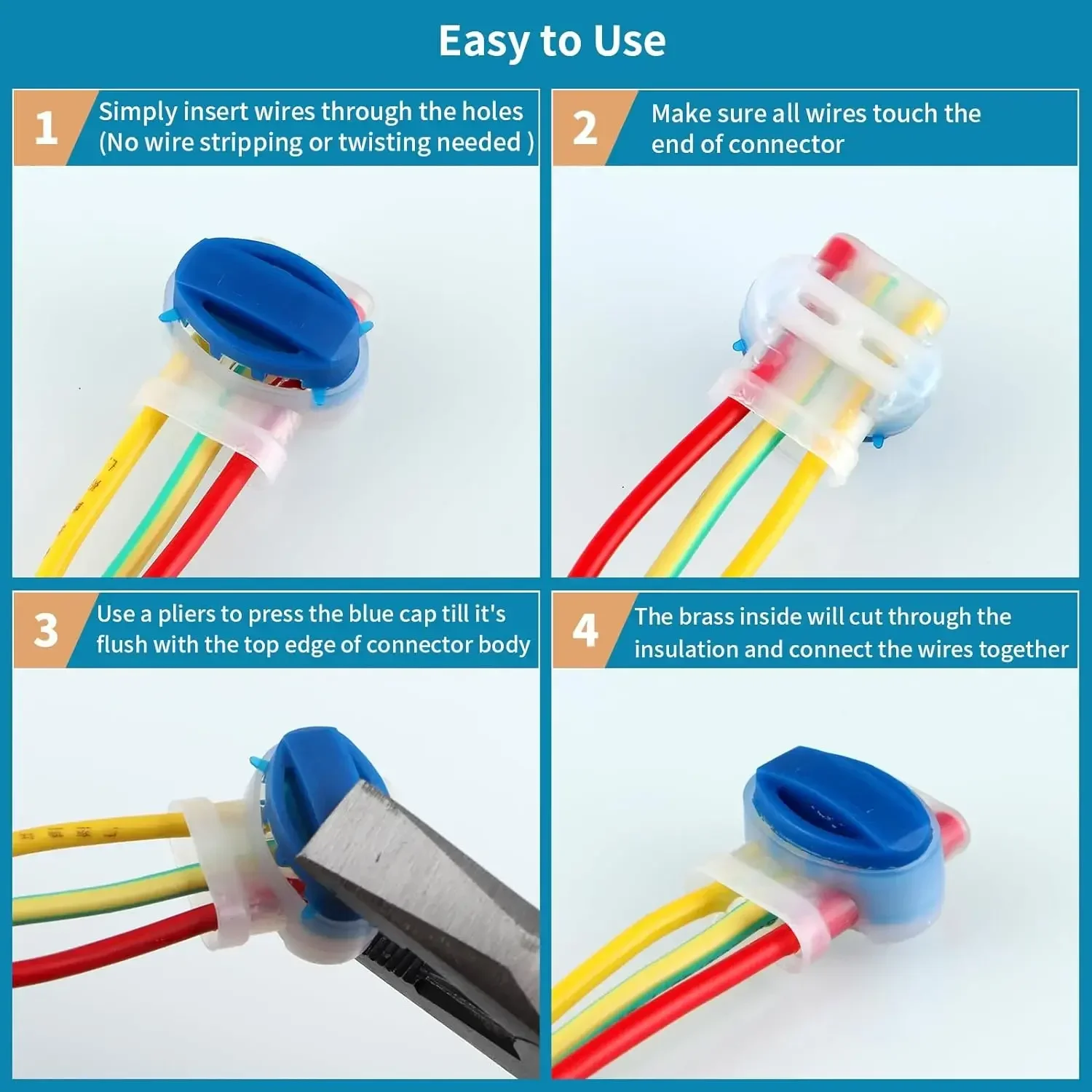 Easy to Use

1 Simply insert wires through the holes (No wire stripping or twisting needed )

2 Make sure all wires touch the end of connector

3 Use a pliers to press the blue cap till it's flush with the top edge of connector body

4 The brass inside will cut through the insulation and connect the wires together