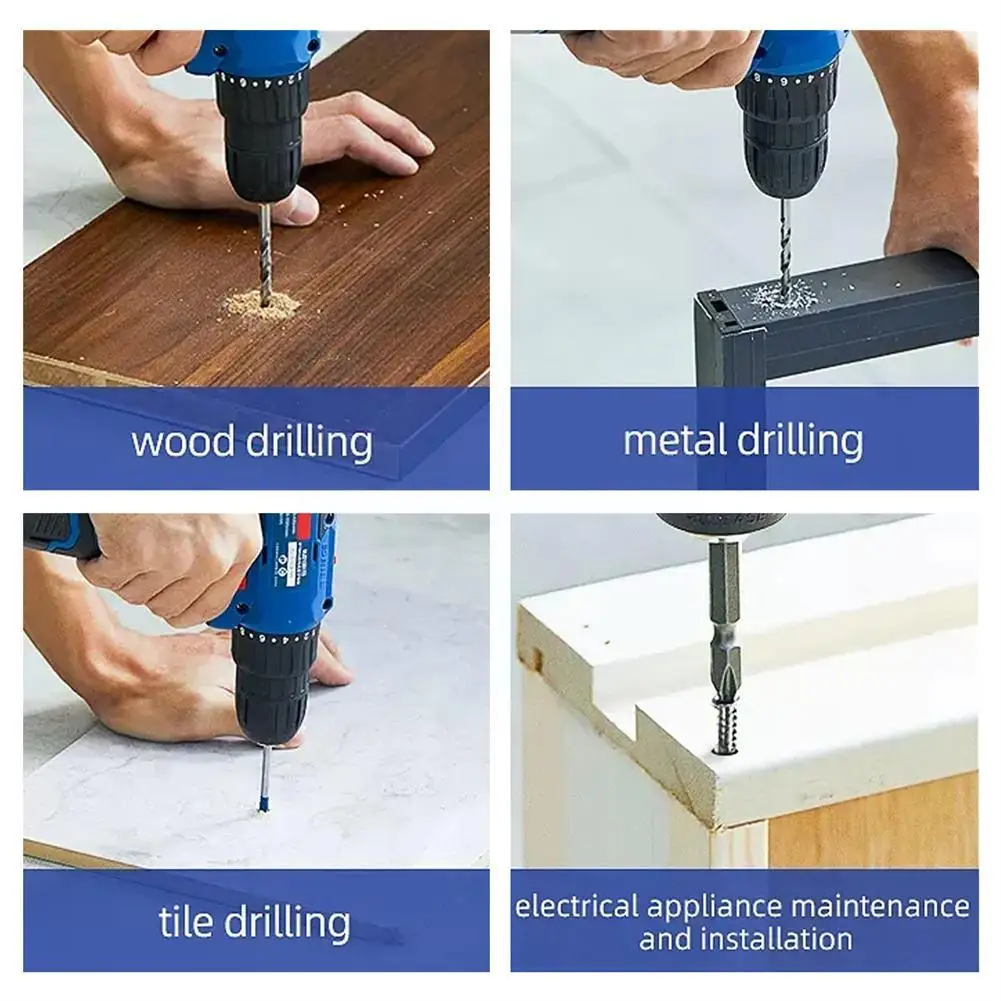 wood drilling

metal drilling

tile drilling

electrical appliance maintenance and installation