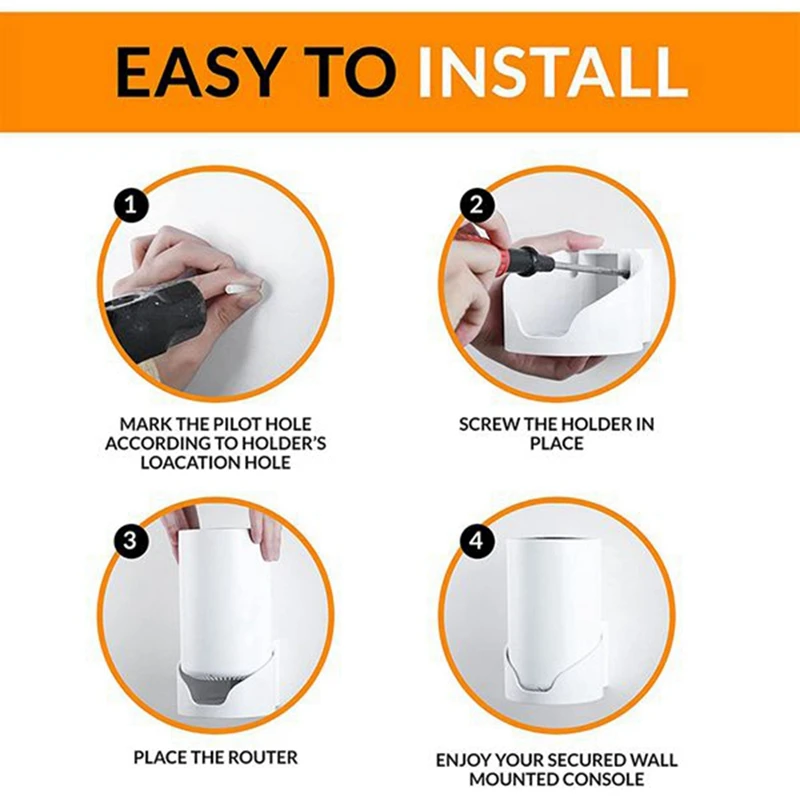 EASY TO INSTALL

1

MARK THE PILOT HOLE ACCORDING TO HOLDER'S LOACATION HOLE

2

SCREW THE HOLDER IN PLACE

3

PLACE THE ROUTER

4

ENJOY YOUR SECURED WALL MOUNTED CONSOLE