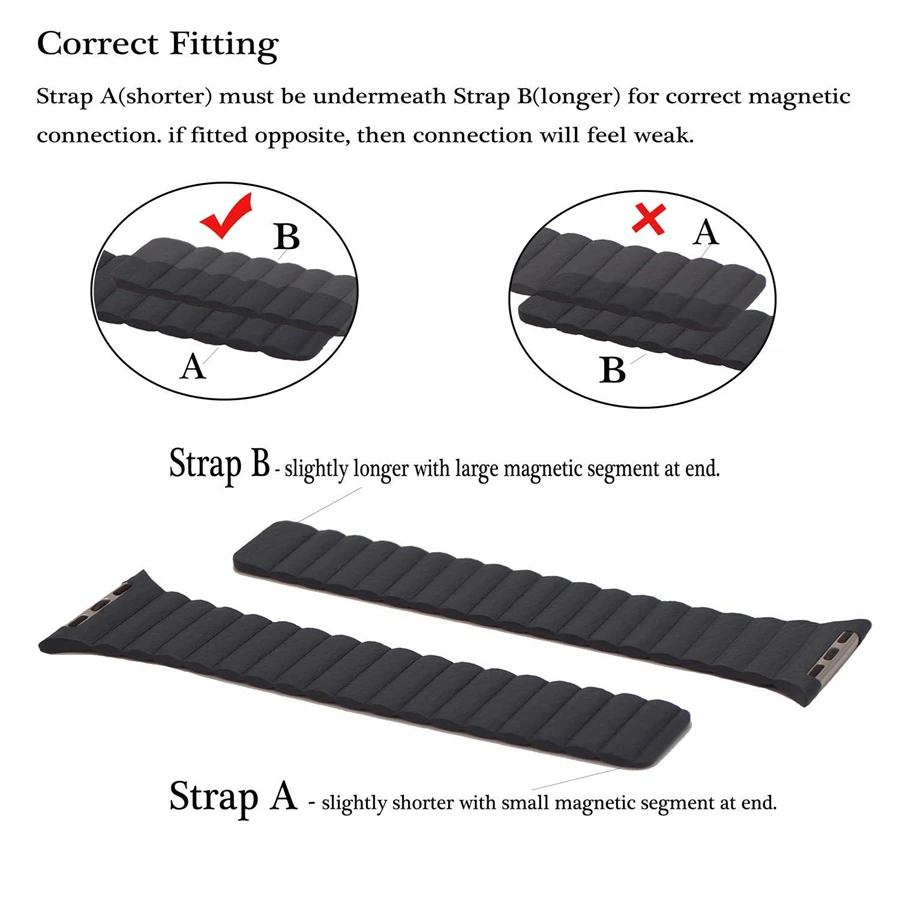 Correct Fitting

Strap A(shorter) must be undermeath Strap B(longer) for correct magnetic connection. if fitted opposite, then connection will feel weak.

B

A

A

B

Strap B - slightly longer with large magnetic segment at end.

Strap A - slightly shorter with small magnetic segment at end.