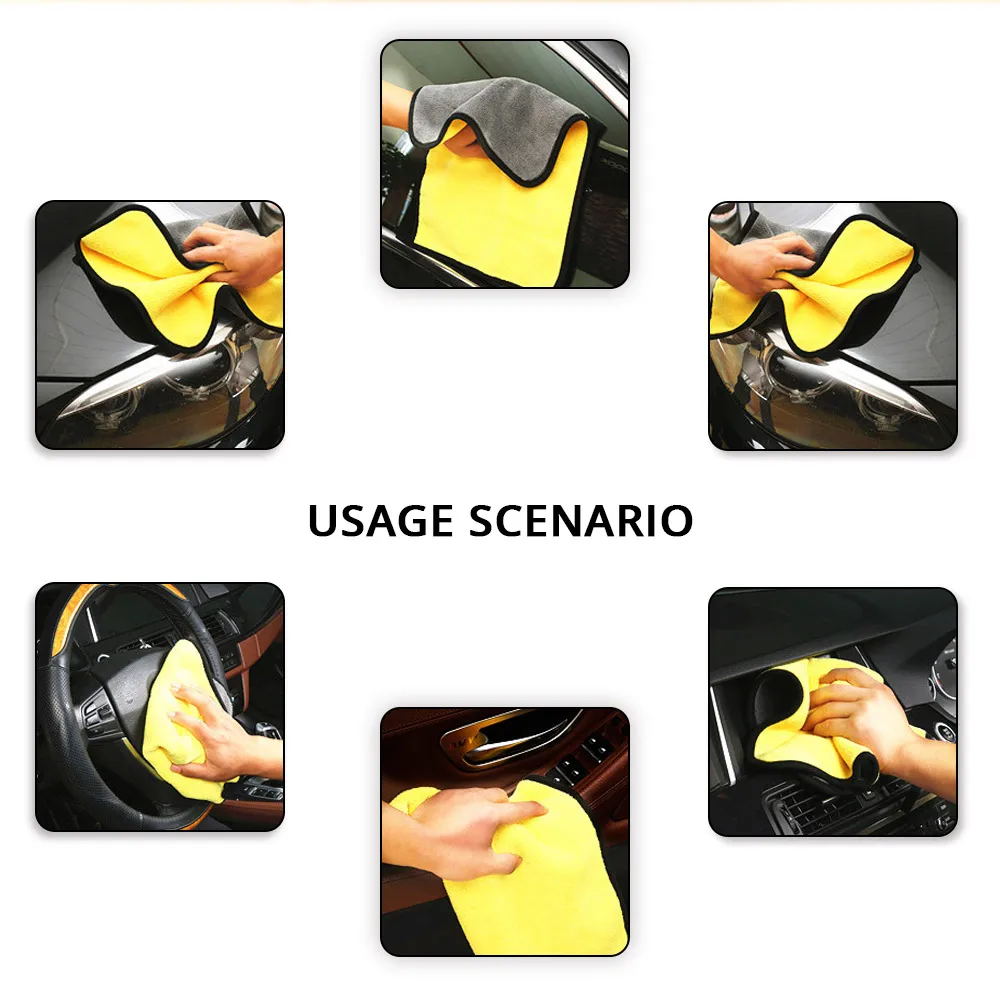 USAGE SCENARIO