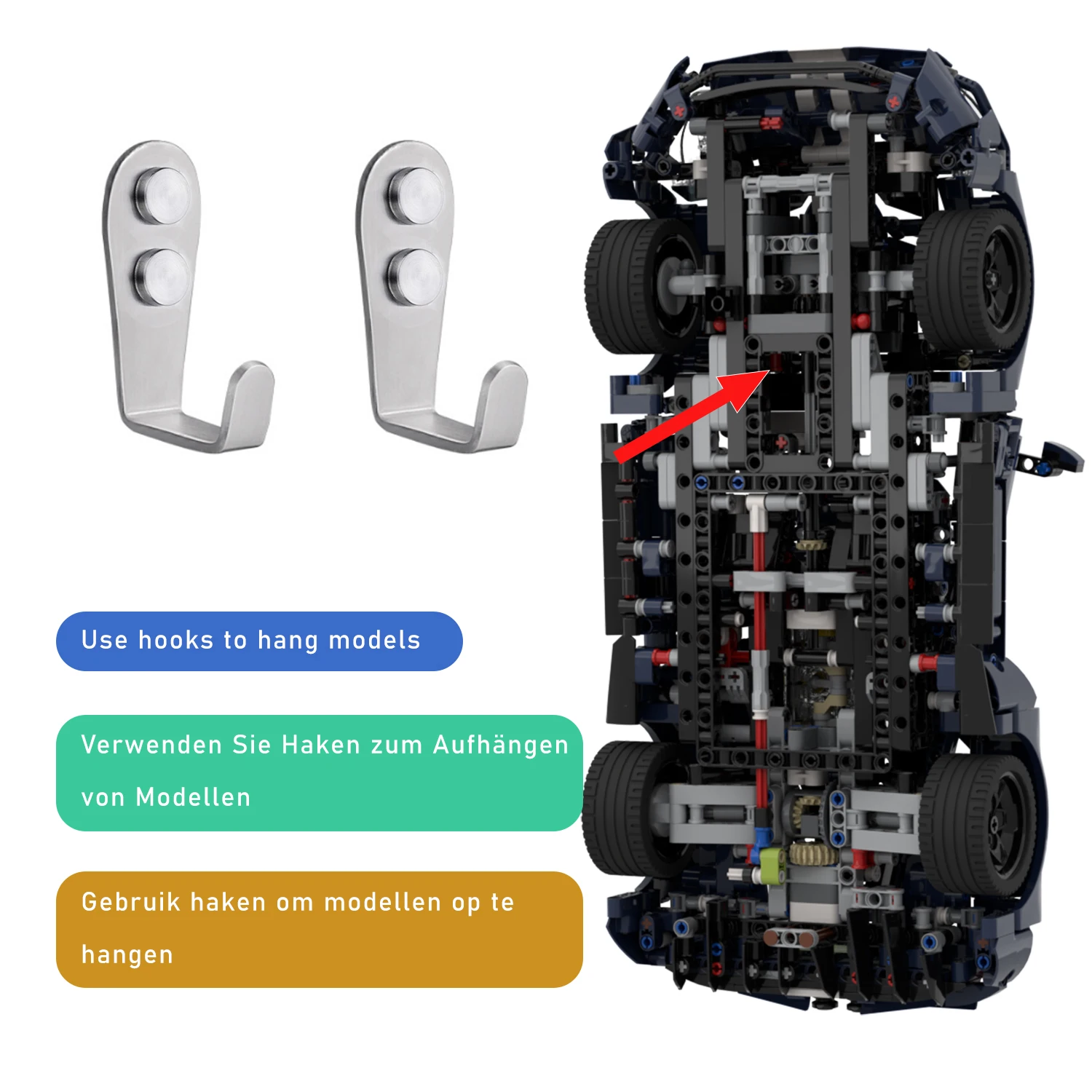 Use hooks to hang models

Verwenden Sie Haken zum Aufhängen von Modellen

Gebruik haken om modellen op te hangen