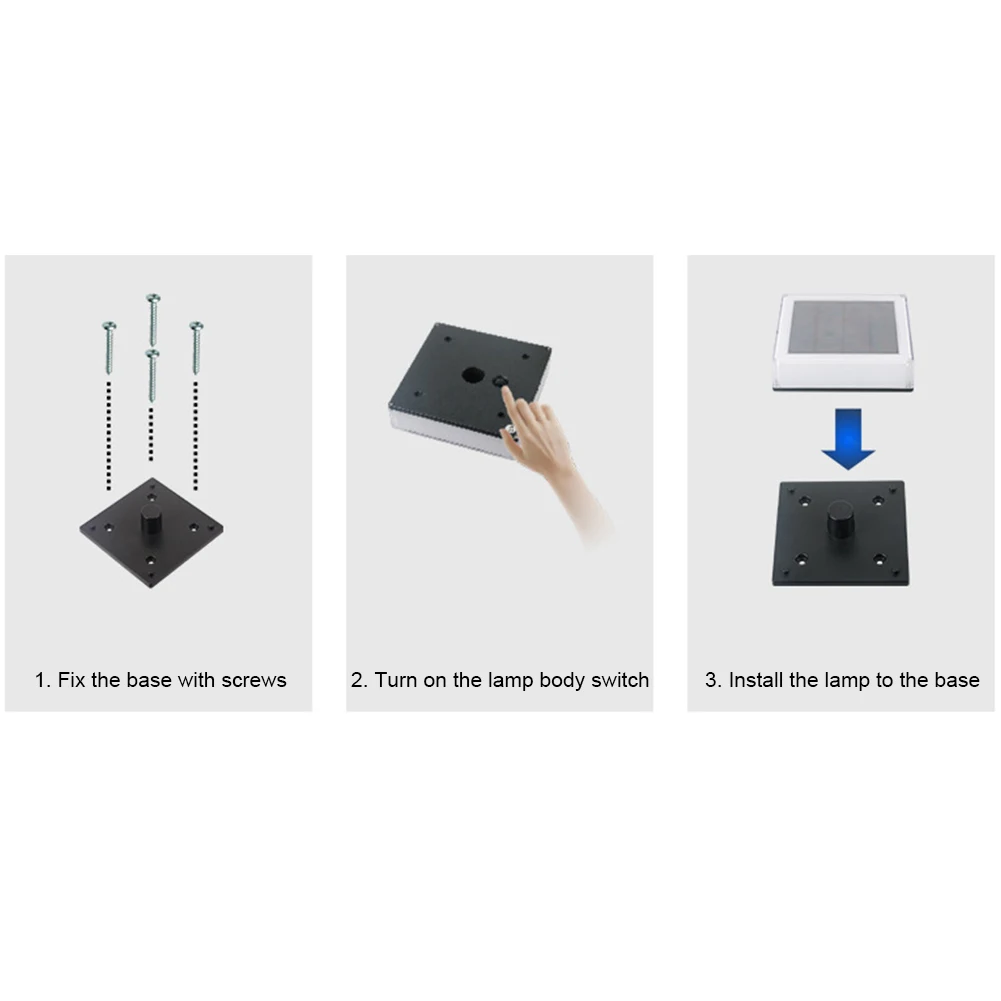 1. Fix the base with screws

2. Turn on the lamp body switch

3. Install the lamp to the base