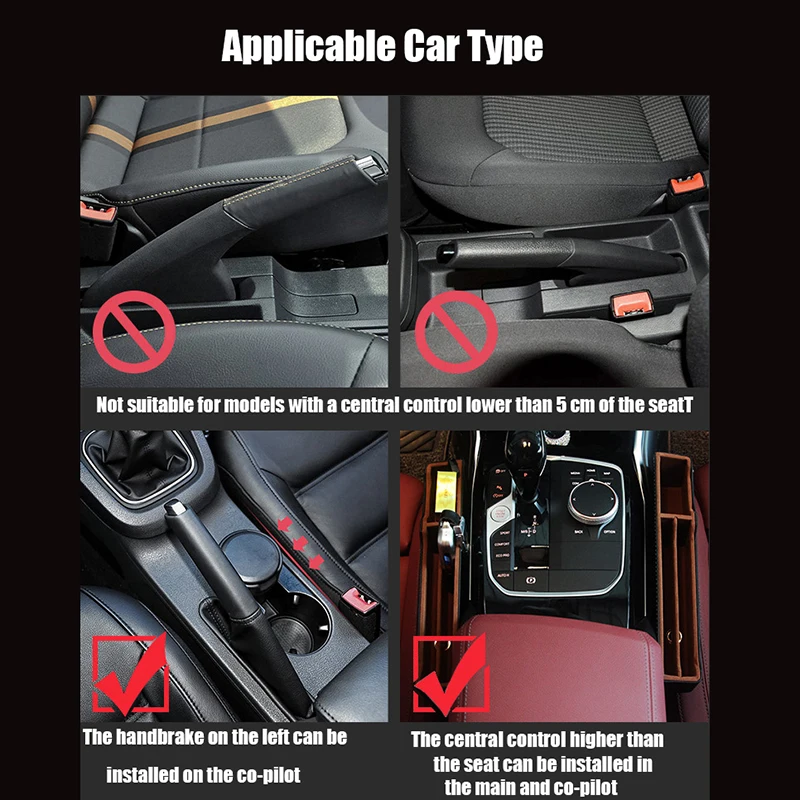 Applicable Car Type

Not suitable for models with a central control lower than 5 cm of the seatT

The handbrake on the left can be installed on the co-pilot

The central control higher than the seat can be installed in the main and co-pilot