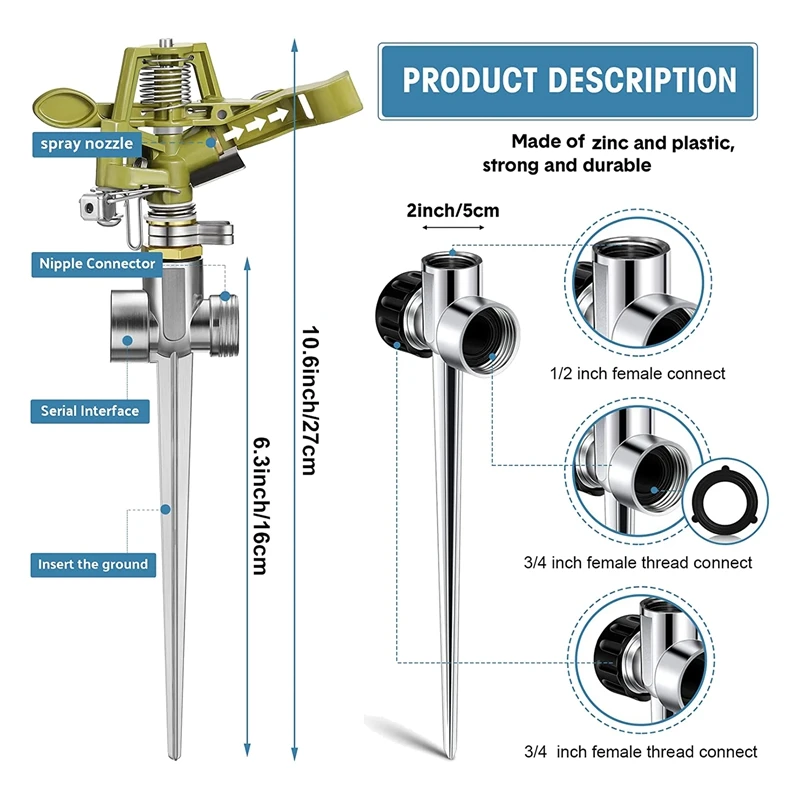 spray nozzle

Nipple Connector

Serial Interface

Insert the ground

6.3inch/16cm

10.6inch/27cm

PRODUCT DESCRIPTION

Made of zinc and plastic, strong and durable

2inch/5cm

1/2 inch female connect

3/4 inch female thread connect

3/4 inch female thread connect