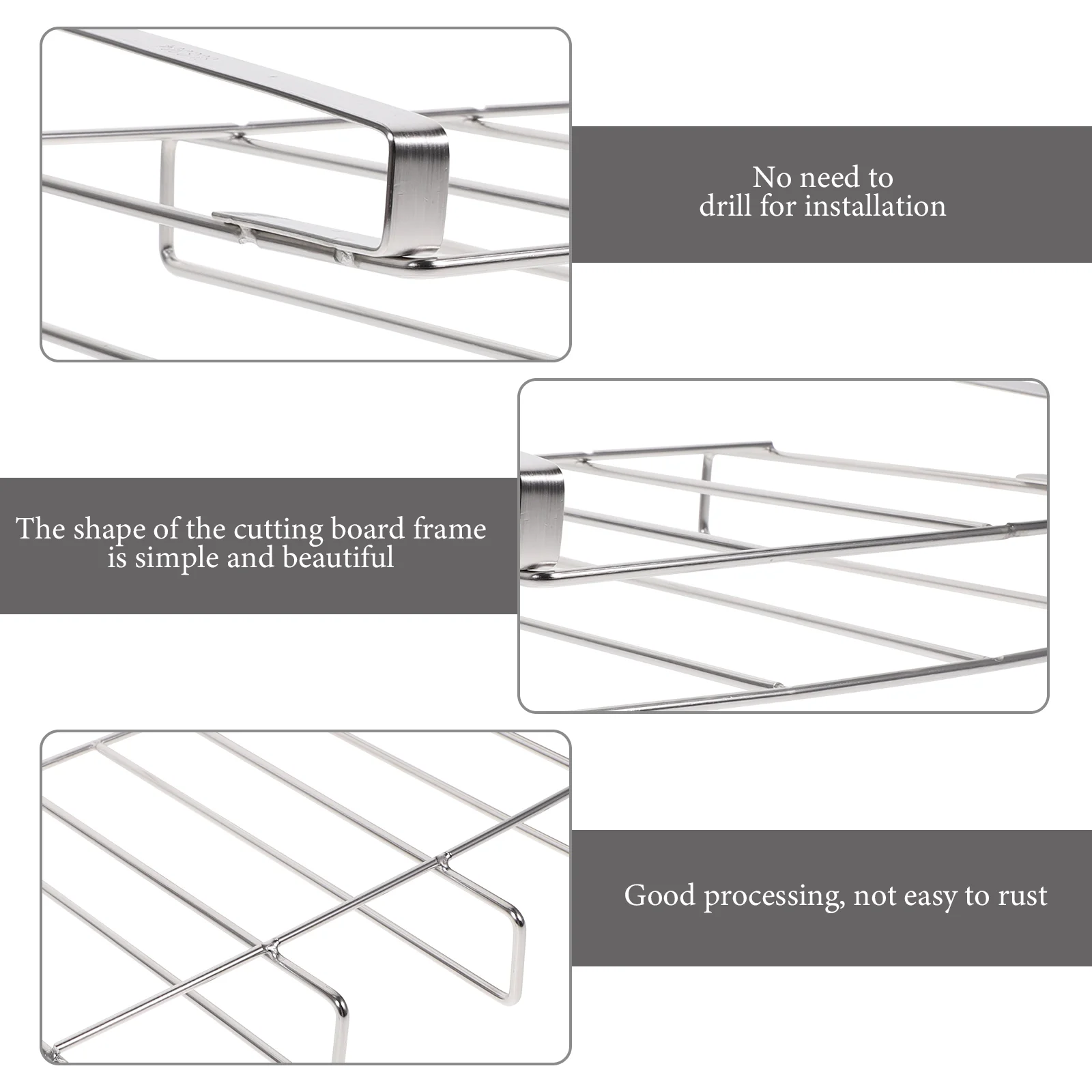 No need to drill for installation

The shape of the cutting board frame is simple and beautiful

Good processing, not easy to rust