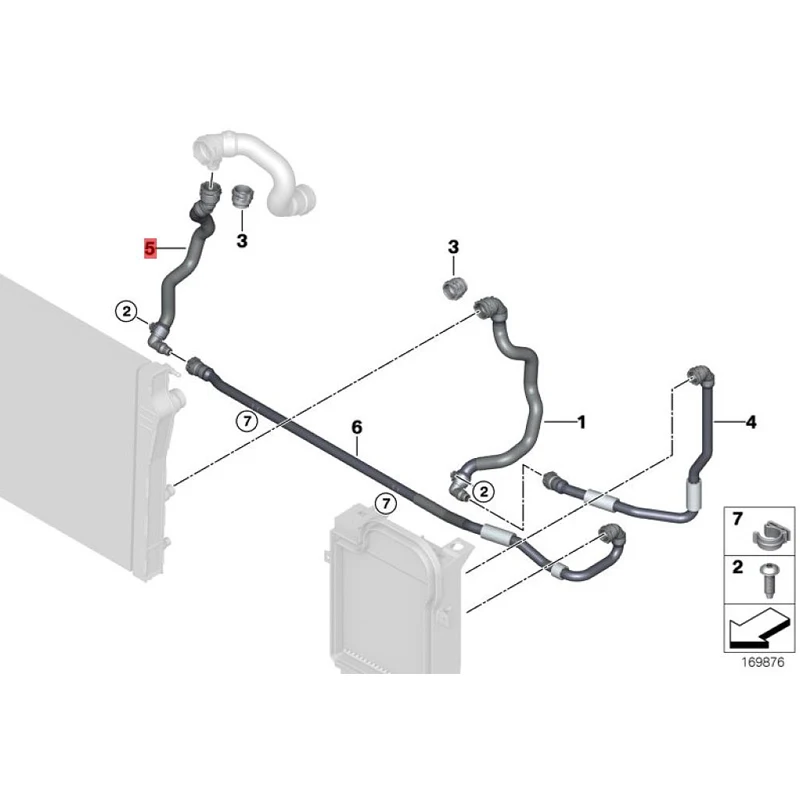 5
3
3
2
7
6
1
4
2
7
7
2
169876