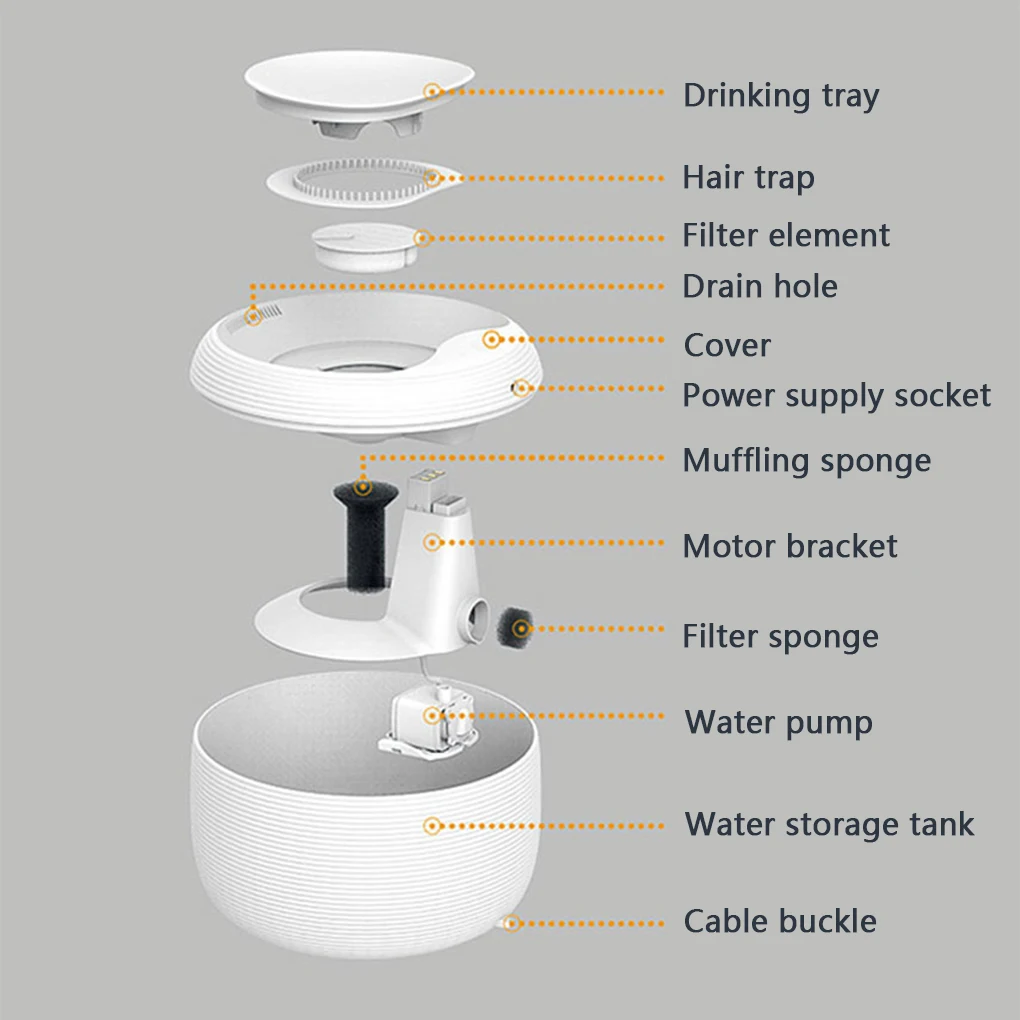 Drinking tray
Hair trap
Filter element
Drain hole
Cover
Power supply socket
Muffling sponge
Motor bracket
Filter sponge
Water pump
Water storage tank
Cable buckle