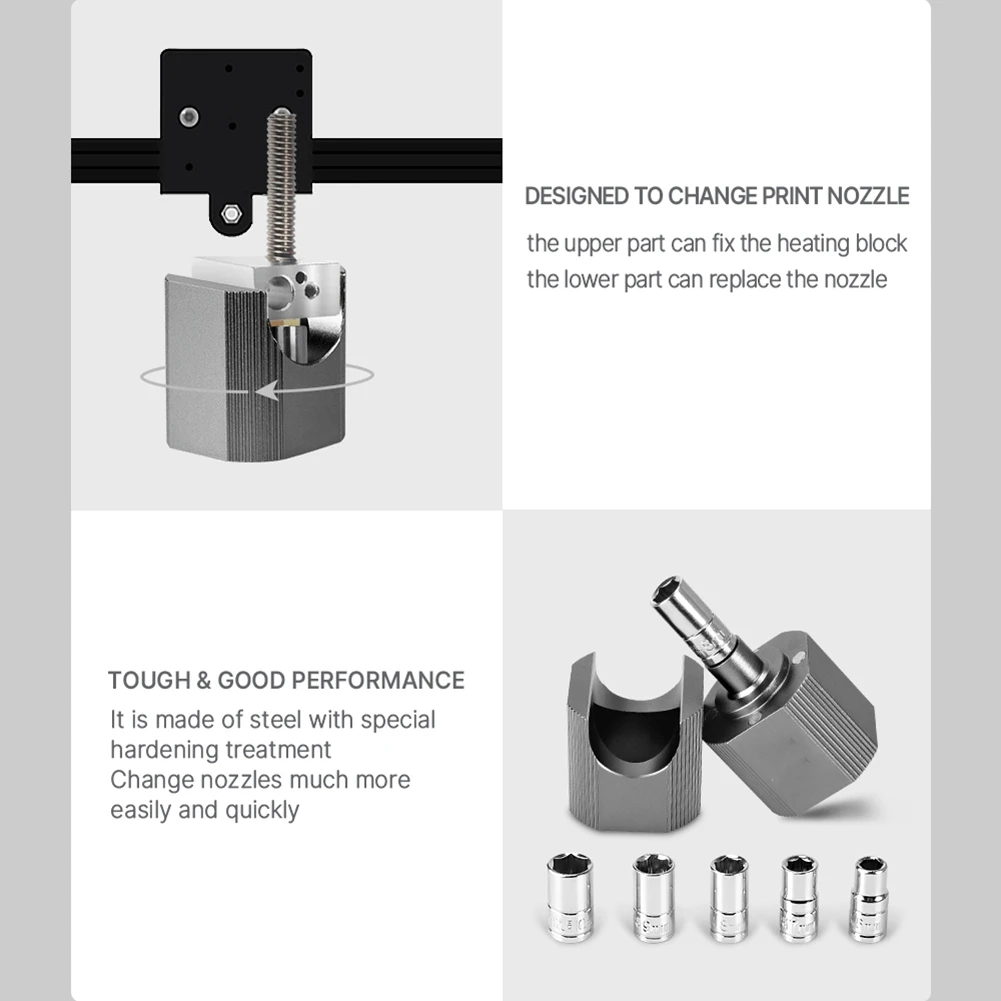 DESIGNED TO CHANGE PRINT NOZZLE

the upper part can fix the heating block
the lower part can replace the nozzle

TOUGH & GOOD PERFORMANCE

It is made of steel with special hardening treatment
Change nozzles much more easily and quickly