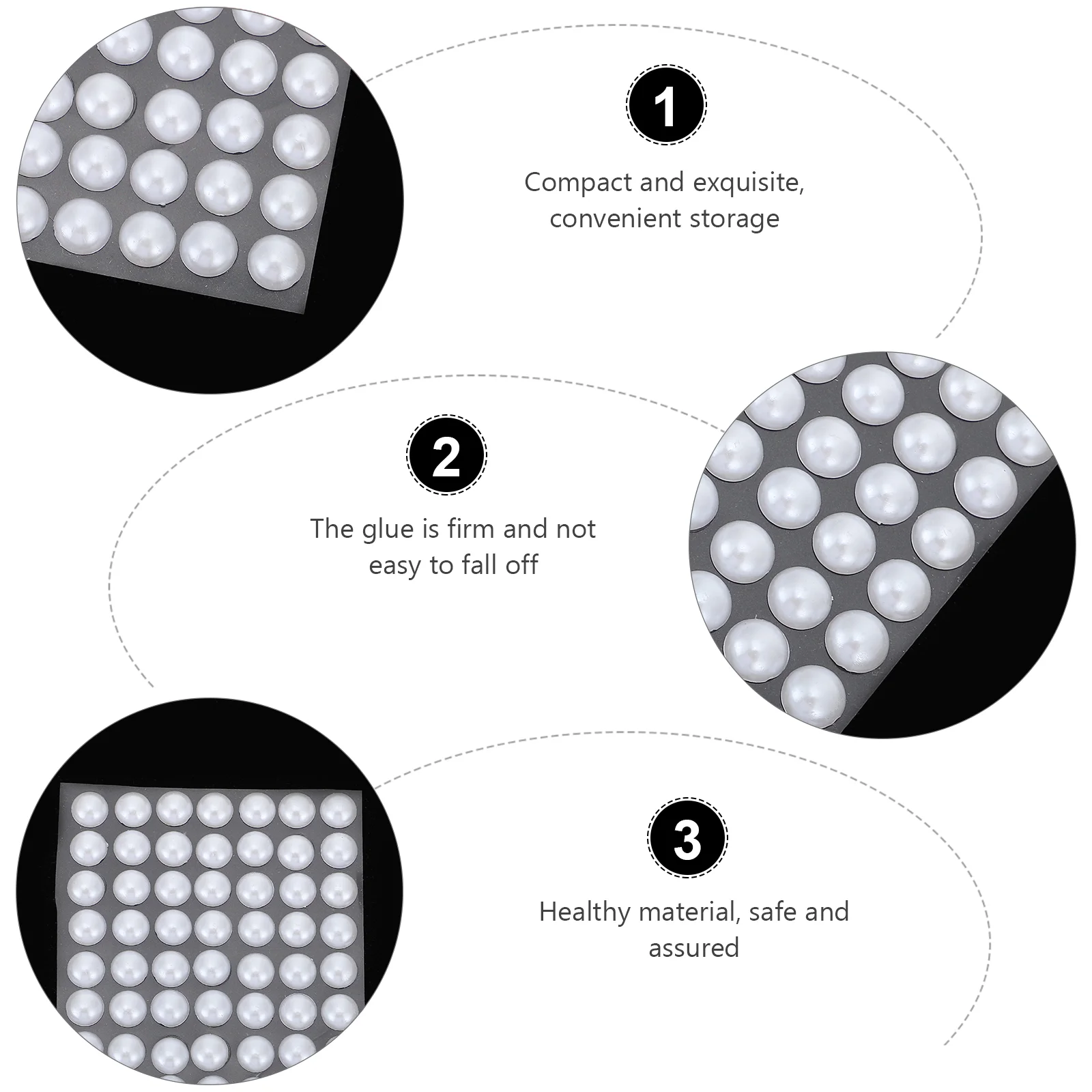 1

Compact and exquisite, convenient storage

2

The glue is firm and not easy to fall off

3

Healthy material, safe and assured