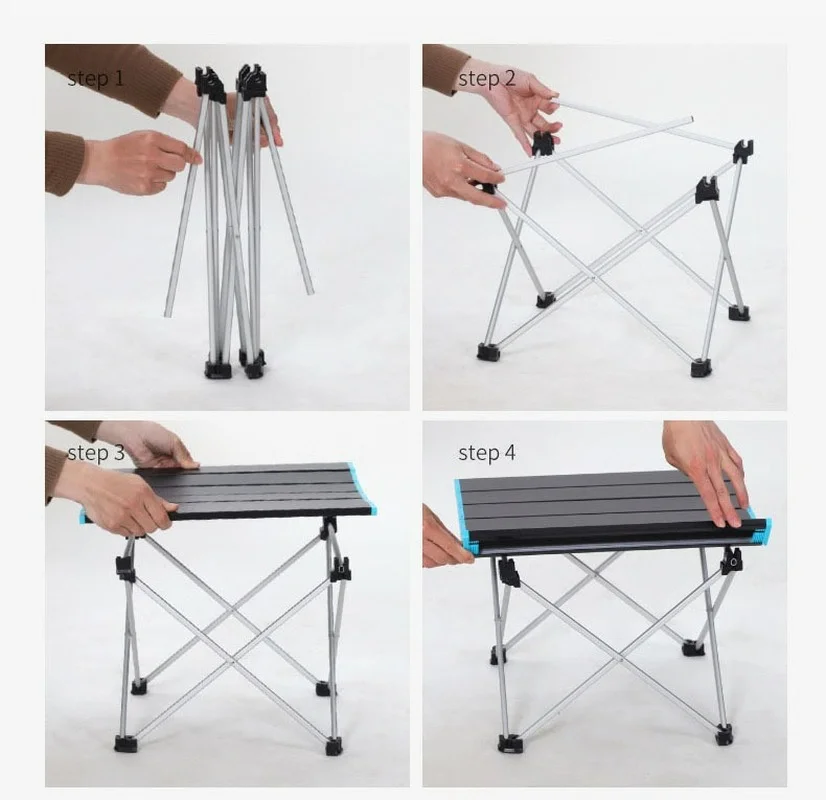 step 1

step 2

step 3

step 4