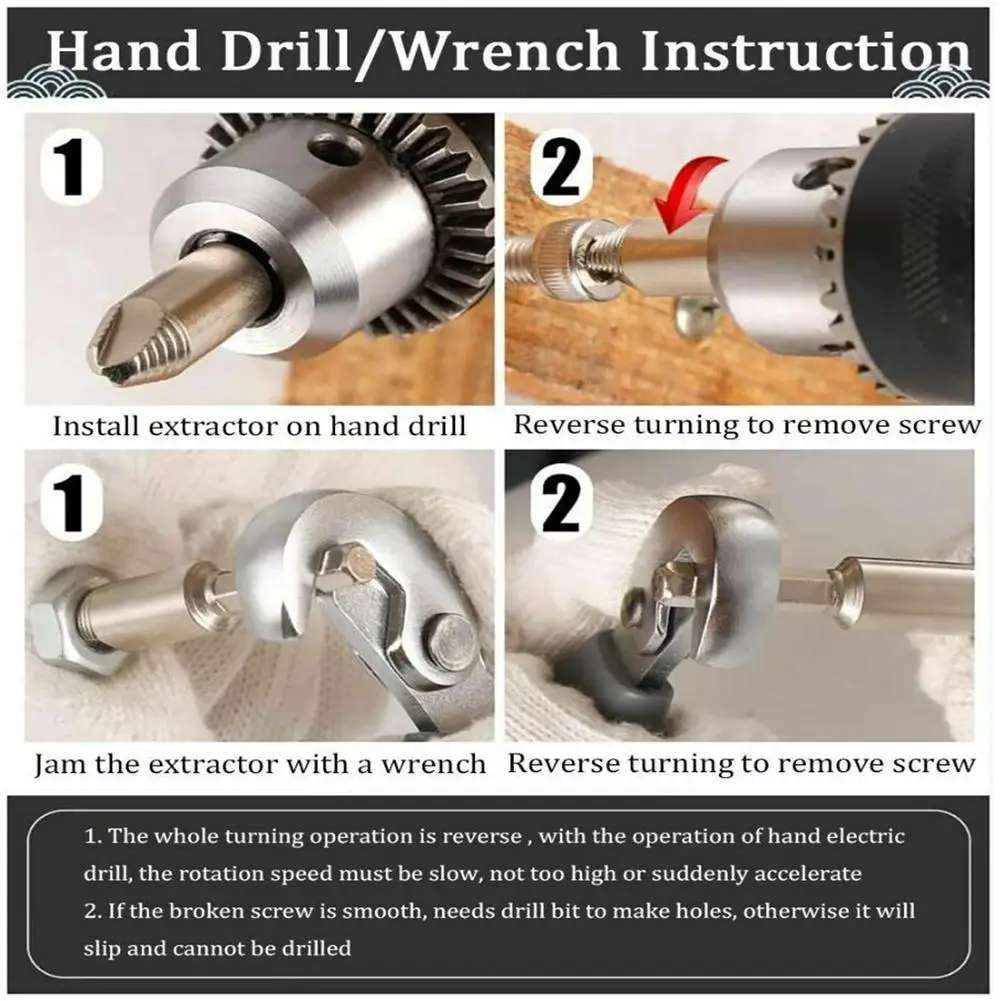 Hand Drill/Wrench Instruction

1

Install extractor on hand drill

2

Reverse turning to remove screw

1

Jam the extractor with a wrench

2

Reverse turning to remove screw

1. The whole turning operation is reverse , with the operation of hand electric drill, the rotation speed must be slow, not too high or suddenly accelerate
2. If the broken screw is smooth, needs drill bit to make holes, otherwise it will slip and cannot be drilled