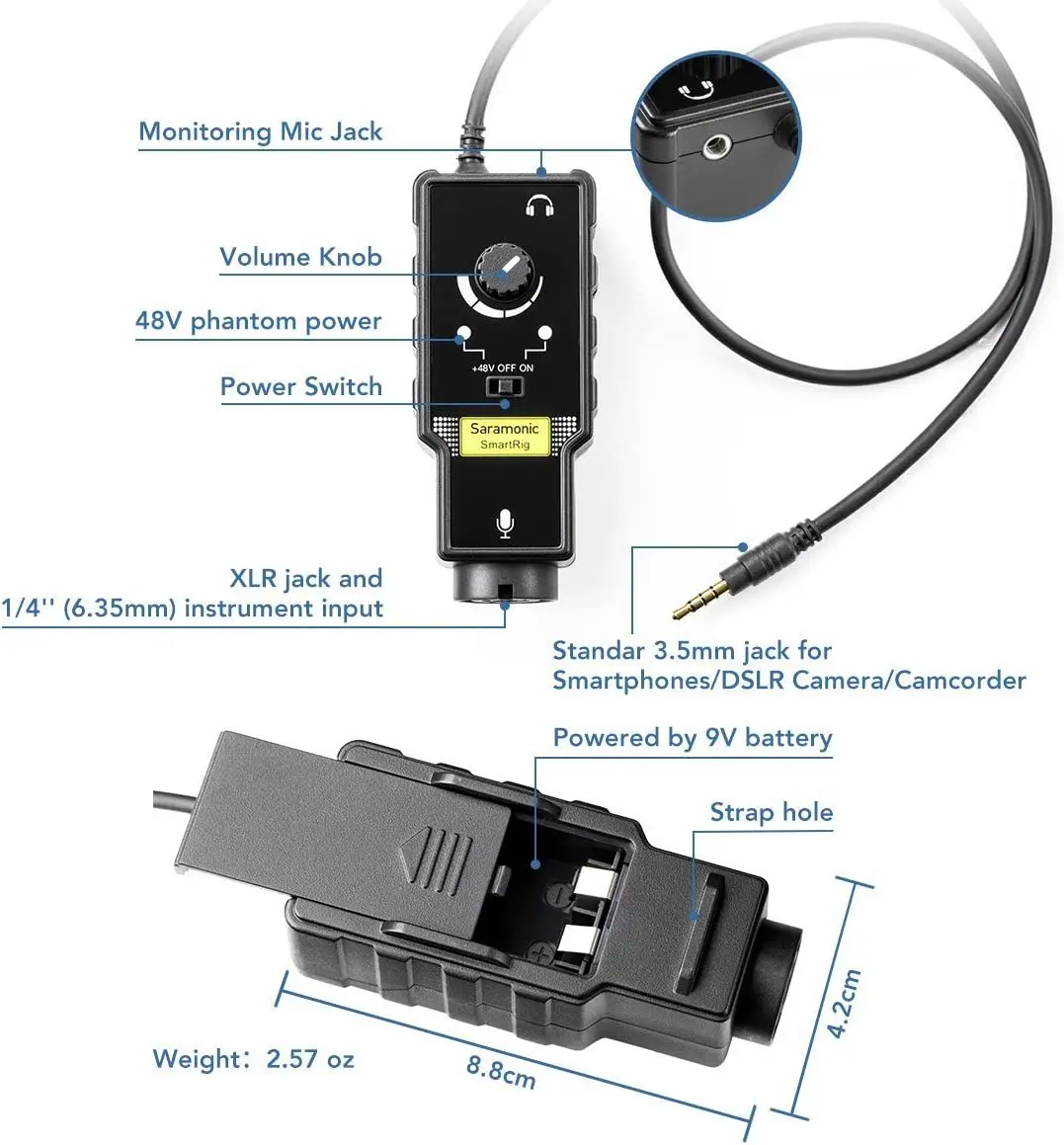 Monitoring Mic Jack

Volume Knob

48V phantom power

Power Switch

+48V OFF ON

Saramonic
SmartRig

XLR jack and
1/4'' (6.35mm) instrument input

Standar 3.5mm jack for
Smartphones/DSLR Camera/Camcorder

Powered by 9V battery

Strap hole

Weight: 2.57 oz

8.8cm

4.2cm