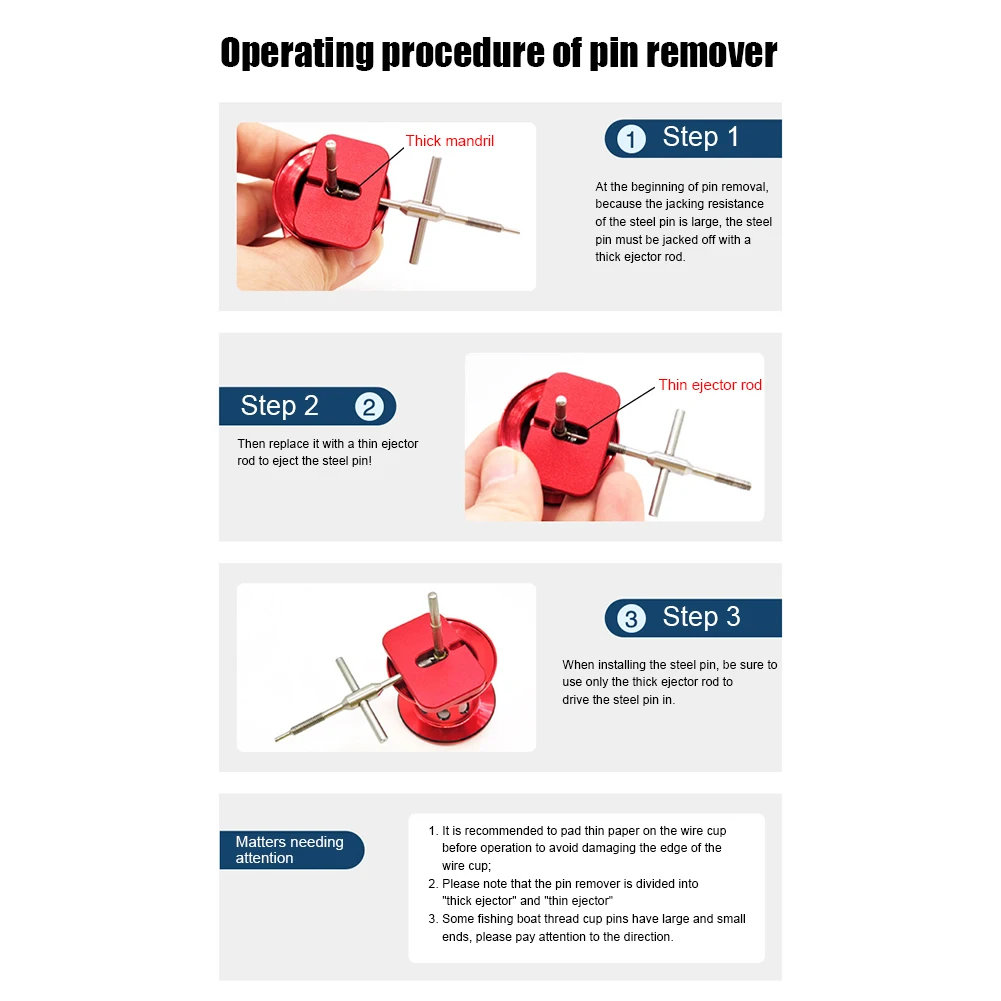 Operating procedure of pin remover

Thick mandril

1 Step 1

At the beginning of pin removal, because the jacking resistance of the steel pin is large, the steel pin must be jacked off with a thick ejector rod.

Step 2 2

Then replace it with a thin ejector rod to eject the steel pin!

Thin ejector rod

3 Step 3

When installing the steel pin, be sure to use only the thick ejector rod to drive the steel pin in.

Matters needing attention

1. It is recommended to pad thin paper on the wire cup before operation to avoid damaging the edge of the wire cup;
2. Please note that the pin remover is divided into "thick ejector" and "thin ejector"
3. Some fishing boat thread cup pins have large and small ends, please pay attention to the direction.