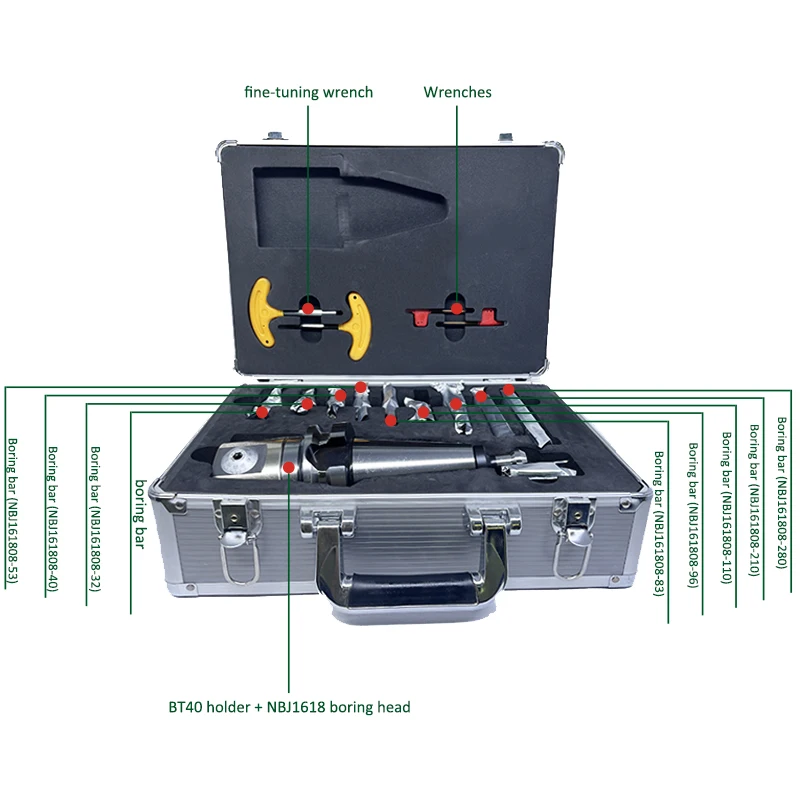 fine-tuning wrench

Wrenches

Boring bar (NBJ161808-53)

Boring bar (NBJ161808-40)

Boring bar (NBJ161808-32)

boring bar

Boring bar (NBJ161808-83)

Boring bar (NBJ161808-96)

Boring bar (NBJ161808-110)

Boring bar (NBJ161808-210)

Boring bar (NBJ161808-280)

BT40 holder + NBJ1618 boring head