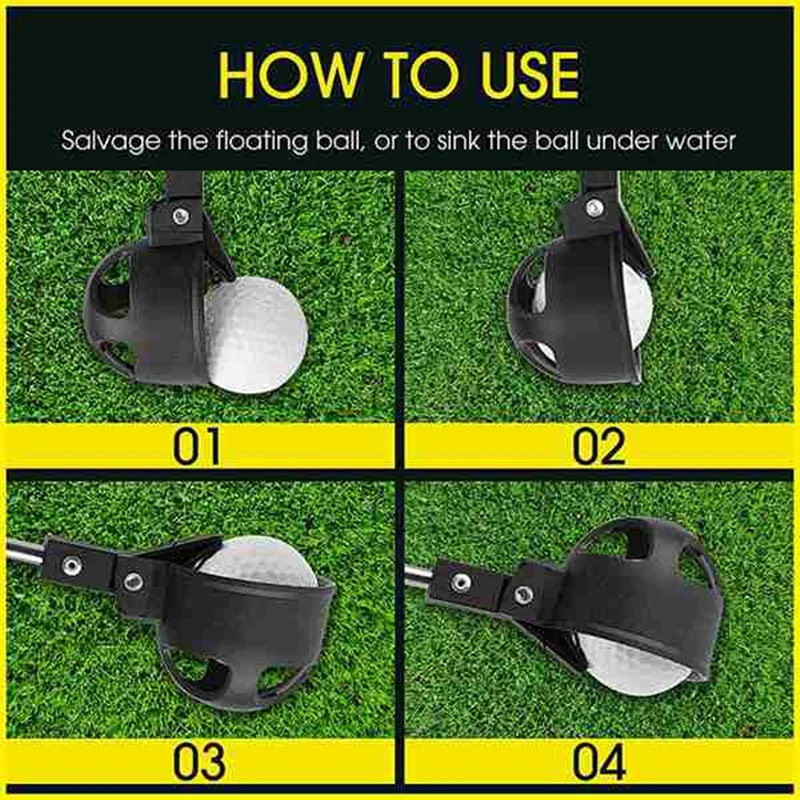 HOW TO USE

Salvage the floating ball, or to sink the ball under water

01

02

03

04